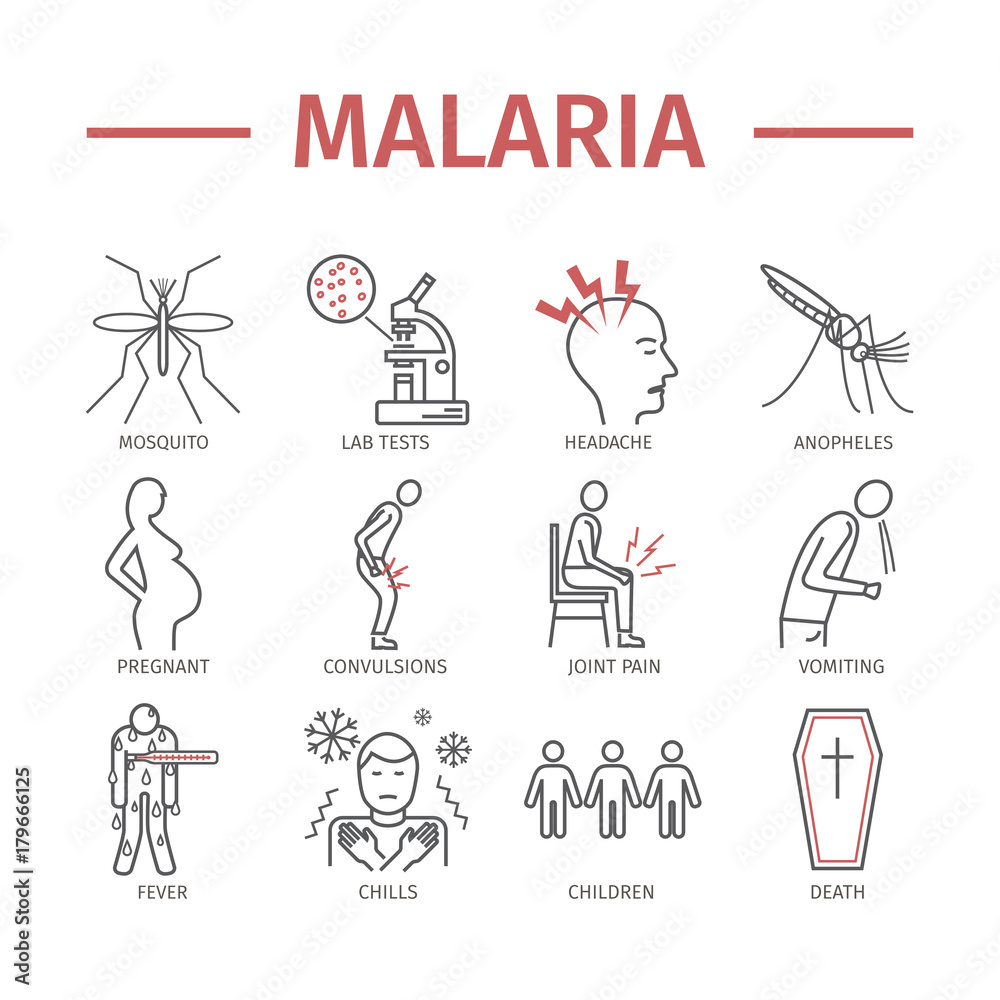 MALARIA

MOSQUITO
LAB TESTS
HEADACHE
ANOPHELES

PREGNANT
CONVULSIONS
JOINT PAIN
VOMITING

FEVER
CHILLS
CHILDREN
DEATH

Adobe Stock | #179666125