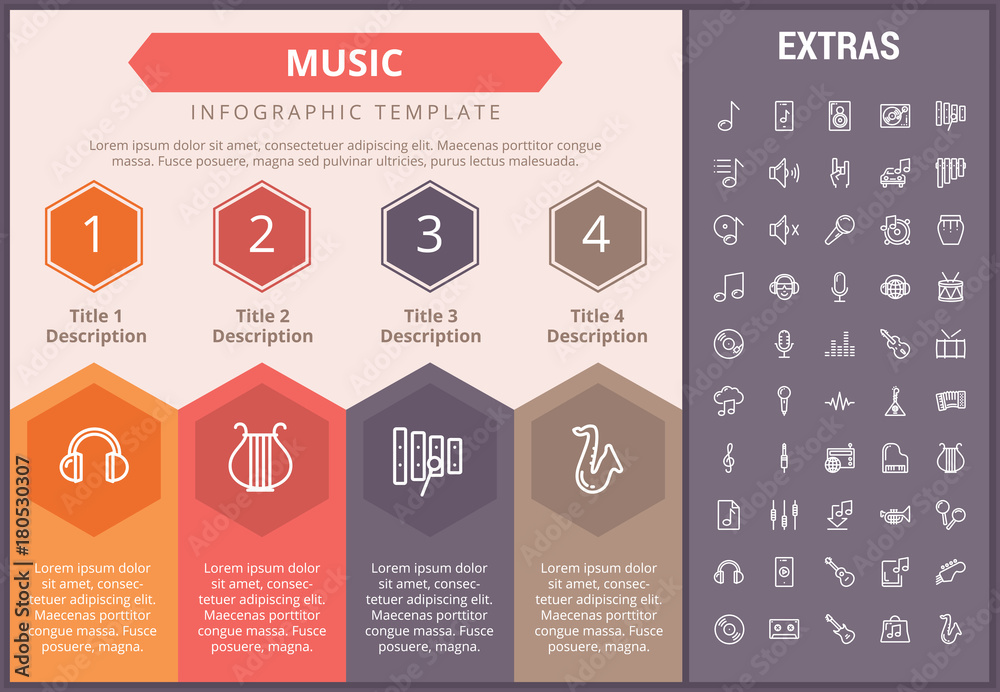 MUSIC

INFOGRAPHIC TEMPLATE

Lorem ipsum dolor sit amet, consectetuer adipiscing elit. Maecenas porttitor congue massa. Fusce posuere, magna sed pulvinar ultricies, purus lectus malesuada.

1
Title 1
Description

2
Title 2
Description

3
Title 3
Description

4
Title 4
Description

Lorem ipsum dolor sit amet, consectetuer adipiscing elit. Maecenas porttitor congue massa. Fusce posuere, magna.

Lorem ipsum dolor sit amet, consectetuer adipiscing elit. Maecenas porttitor congue massa. Fusce posuere, magna.

Lorem ipsum dolor sit amet, consectetuer adipiscing elit. Maecenas porttitor congue massa. Fusce posuere, magna.

Lorem ipsum dolor sit amet, consectetuer adipiscing elit. Maecenas porttitor congue massa. Fusce posuere, magna.

EXTRAS

Adobe Stock | #180530307