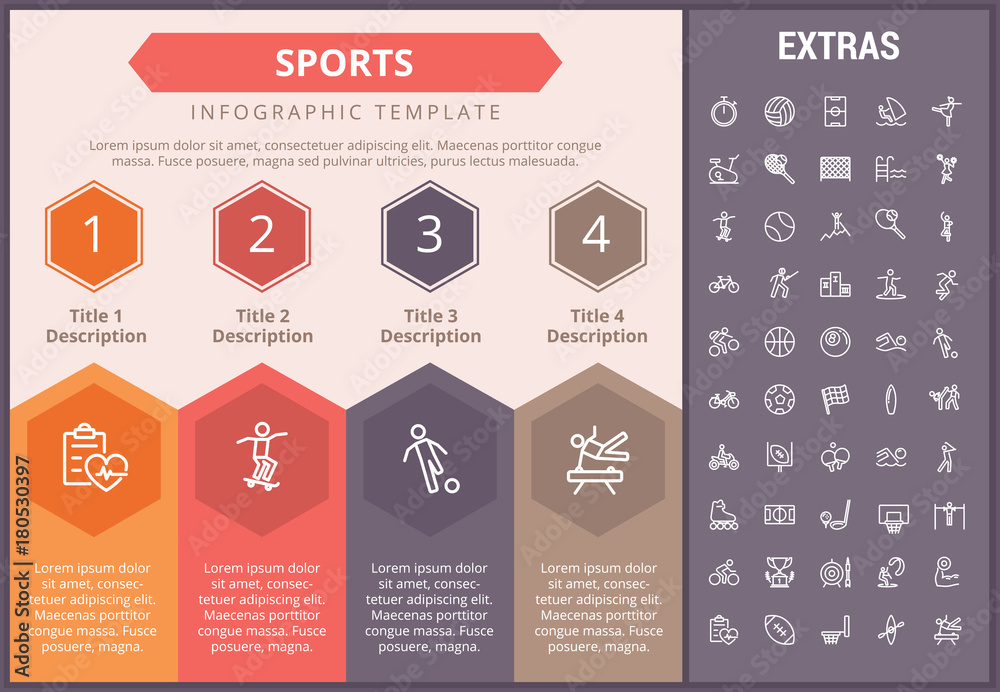 SPORTS

INFOGRAPHIC TEMPLATE

Lorem ipsum dolor sit amet, consectetuer adipiscing elit. Maecenas porttitor congue massa. Fusce posuere, magna sed pulvinar ultricies, purus lectus malesuada.

1

Title 1
Description

2

Title 2
Description

3

Title 3
Description

4

Title 4
Description

Lorem ipsum dolor sit amet, consectetuer adipiscing elit. Maecenas porttitor congue massa. Fusce posuere, magna.

Lorem ipsum dolor sit amet, consectetuer adipiscing elit. Maecenas porttitor congue massa. Fusce posuere, magna.

Lorem ipsum dolor sit amet, consectetuer adipiscing elit. Maecenas porttitor congue massa. Fusce posuere, magna.

Lorem ipsum dolor sit amet, consectetuer adipiscing elit. Maecenas porttitor congue massa. Fusce posuere, magna.

EXTRAS

Adobe Stock | #180530397