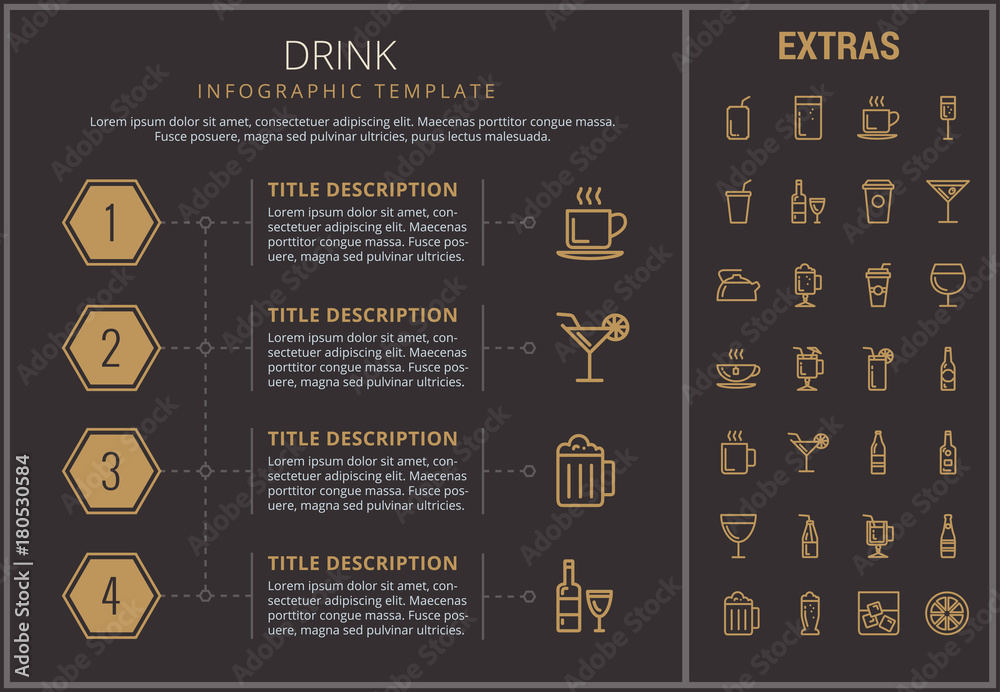 DRINK
INFOGRAPHIC TEMPLATE

Lorem ipsum dolor sit amet, consectetuer adipiscing elit. Maecenas porttitor congue massa. Fusce posuere, magna sed pulvinar ultricies, purus lectus malesuada.

1
TITLE DESCRIPTION
Lorem ipsum dolor sit amet, consectetuer adipiscing elit. Maecenas porttitor congue massa. Fusce posuere, magna sed pulvinar ultricies.

2
TITLE DESCRIPTION
Lorem ipsum dolor sit amet, consectetuer adipiscing elit. Maecenas porttitor congue massa. Fusce posuere, magna sed pulvinar ultricies.

3
TITLE DESCRIPTION
Lorem ipsum dolor sit amet, consectetuer adipiscing elit. Maecenas porttitor congue massa. Fusce posuere, magna sed pulvinar ultricies.

4
TITLE DESCRIPTION
Lorem ipsum dolor sit amet, consectetuer adipiscing elit. Maecenas porttitor congue massa. Fusce posuere, magna sed pulvinar ultricies.

EXTRAS

Adobe Stock | #180530584