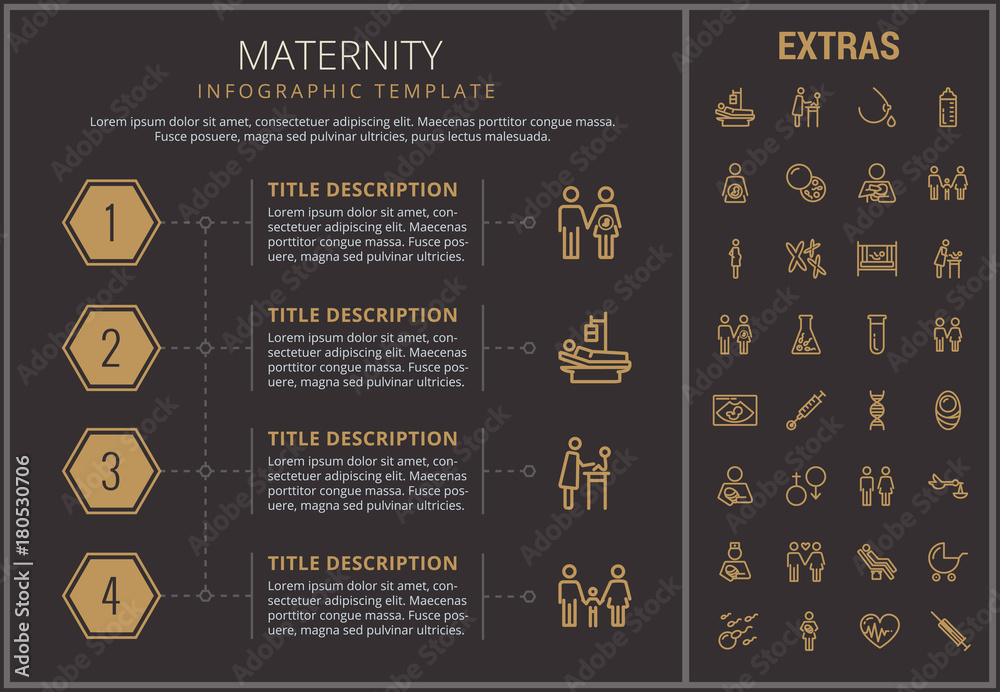 MATERNITY
INFOGRAPHIC TEMPLATE

Lorem ipsum dolor sit amet, consectetuer adipiscing elit. Maecenas porttitor congue massa. Fusce posuere, magna sed pulvinar ultricies, purus lectus malesuada.

1

TITLE DESCRIPTION
Lorem ipsum dolor sit amet, consectetuer adipiscing elit. Maecenas porttitor congue massa. Fusce posuere, magna sed pulvinar ultricies.

2

TITLE DESCRIPTION
Lorem ipsum dolor sit amet, consectetuer adipiscing elit. Maecenas porttitor congue massa. Fusce posuere, magna sed pulvinar ultricies.

3

TITLE DESCRIPTION
Lorem ipsum dolor sit amet, consectetuer adipiscing elit. Maecenas porttitor congue massa. Fusce posuere, magna sed pulvinar ultricies.

4

TITLE DESCRIPTION
Lorem ipsum dolor sit amet, consectetuer adipiscing elit. Maecenas porttitor congue massa. Fusce posuere, magna sed pulvinar ultricies.

EXTRAS

Adobe Stock | #180530706