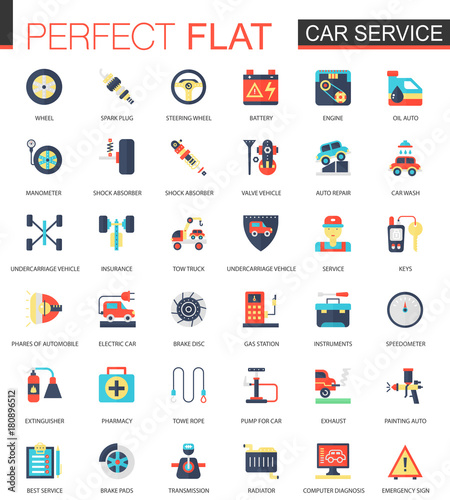 PERFECT FLAT

CAR SERVICE

WHEEL
SPARK PLUG
STEERING WHEEL
BATTERY
ENGINE
OIL AUTO

MANOMETER
SHOCK ABSORBER
SHOCK ABSORBER
VALVE VEHICLE
AUTO REPAIR
CAR WASH

UNDERCARRIAGE VEHICLE
INSURANCE
TOW TRUCK
UNDERCARRIAGE VEHICLE
SERVICE
KEYS

PHARES OF AUTOMOBILE
ELECTRIC CAR
BRAKE DISC
GAS STATION
INSTRUMENTS
SPEEDOMETER

EXTINGUISHER
PHARMACY
TOWE ROPE
PUMP FOR CAR
EXHAUST
PAINTING AUTO

BEST SERVICE
BRAKE PADS
TRANSMISSION
RADIATOR
COMPUTER DIAGNOSIS
EMERGENCY SIGN

Adobe Stock | #180896512