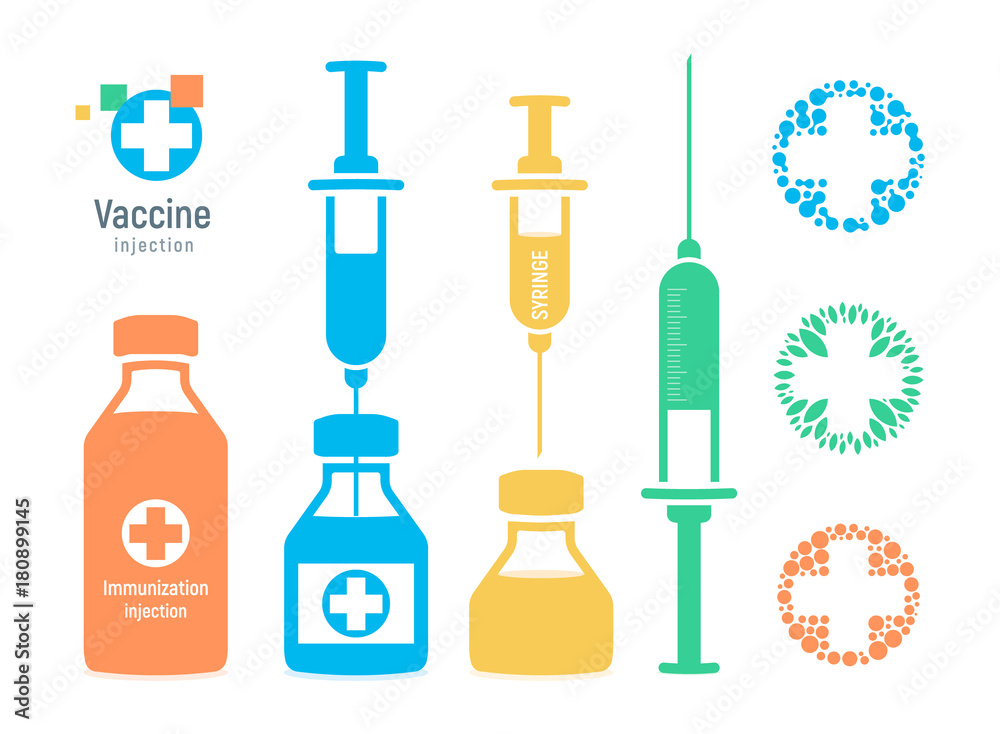 Vaccine
injection

SYRINGE

Immunization
injection

Adobe Stock | #180899145