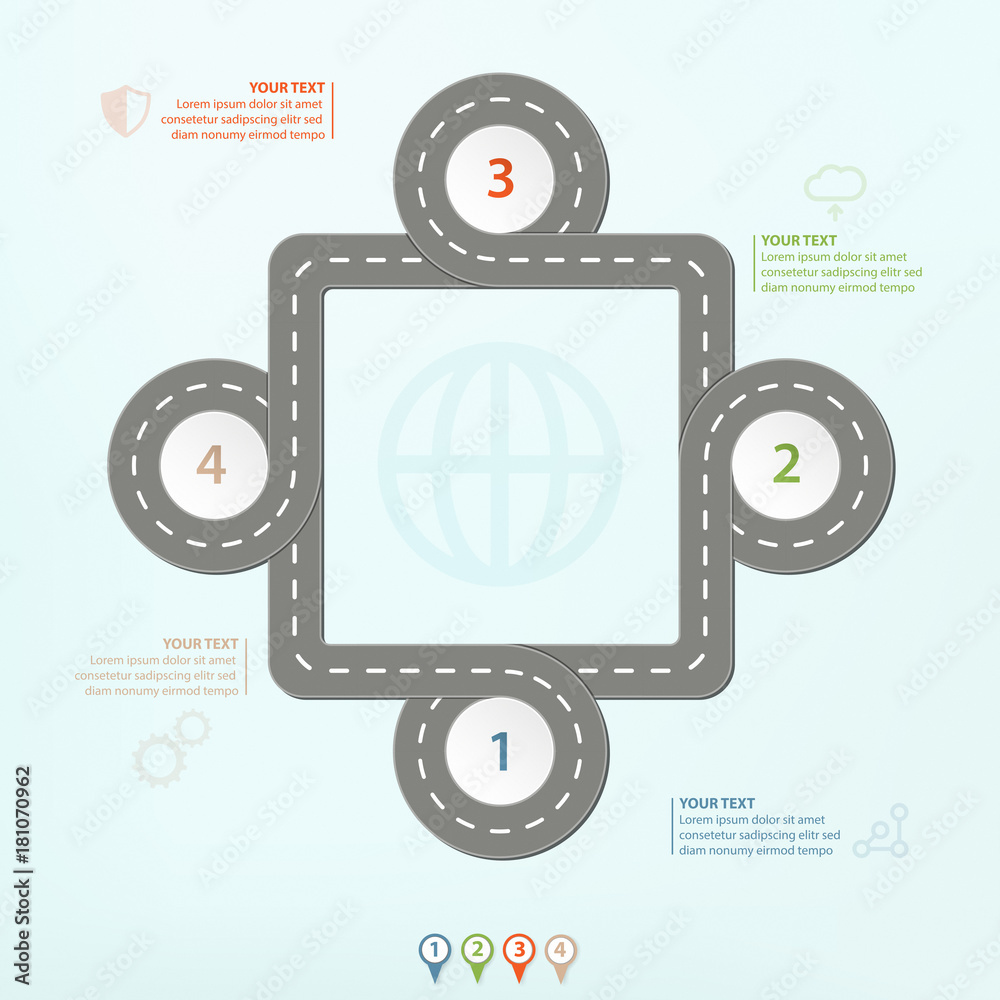 YOUR TEXT
Lorem ipsum dolor sit amet consetetur sadipscing elitr sed diam nonumy eirmod tempo

3

YOUR TEXT
Lorem ipsum dolor sit amet consetetur sadipscing elitr sed diam nonumy eirmod tempo

4

2

YOUR TEXT
Lorem ipsum dolor sit amet consetetur sadipscing elitr sed diam nonumy eirmod tempo

1

YOUR TEXT
Lorem ipsum dolor sit amet consetetur sadipscing elitr sed diam nonumy eirmod tempo

1 2 3 4

Adobe Stock | #181070962