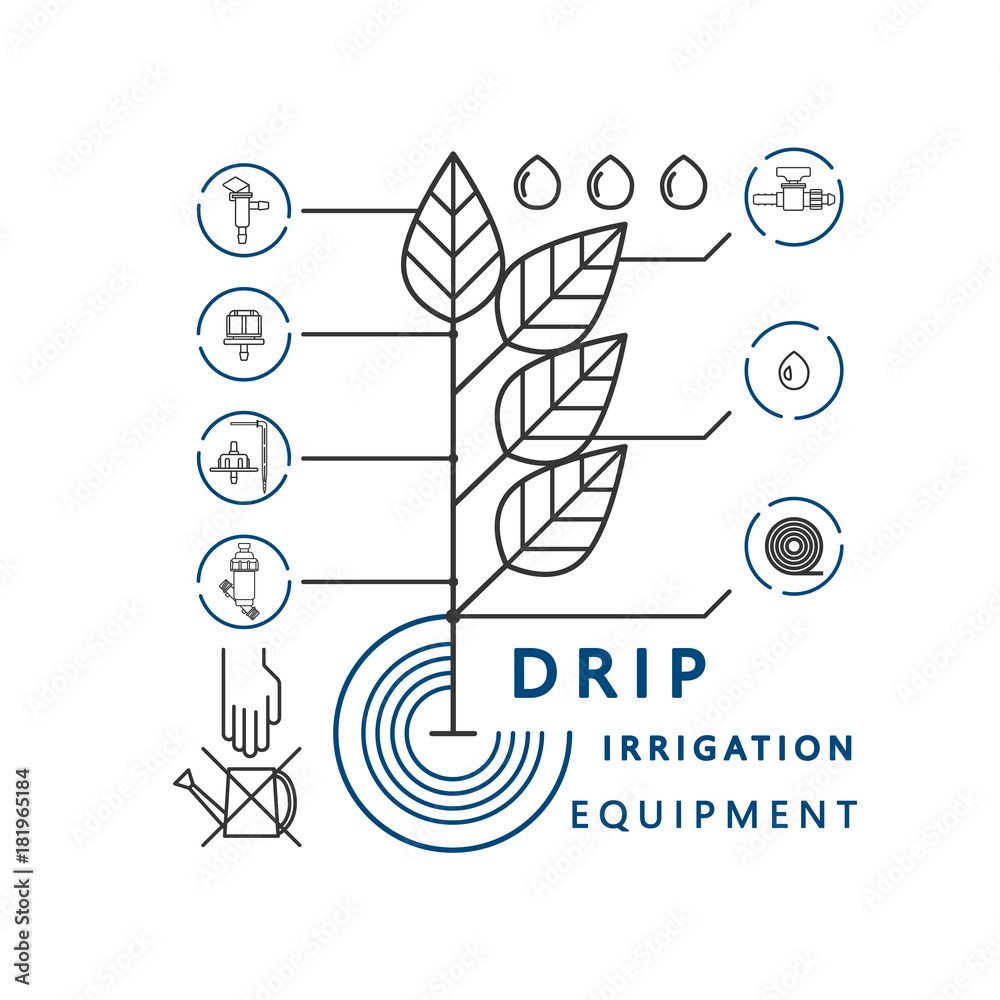 DRIP
IRRIGATION
EQUIPMENT

Adobe Stock | #181965184