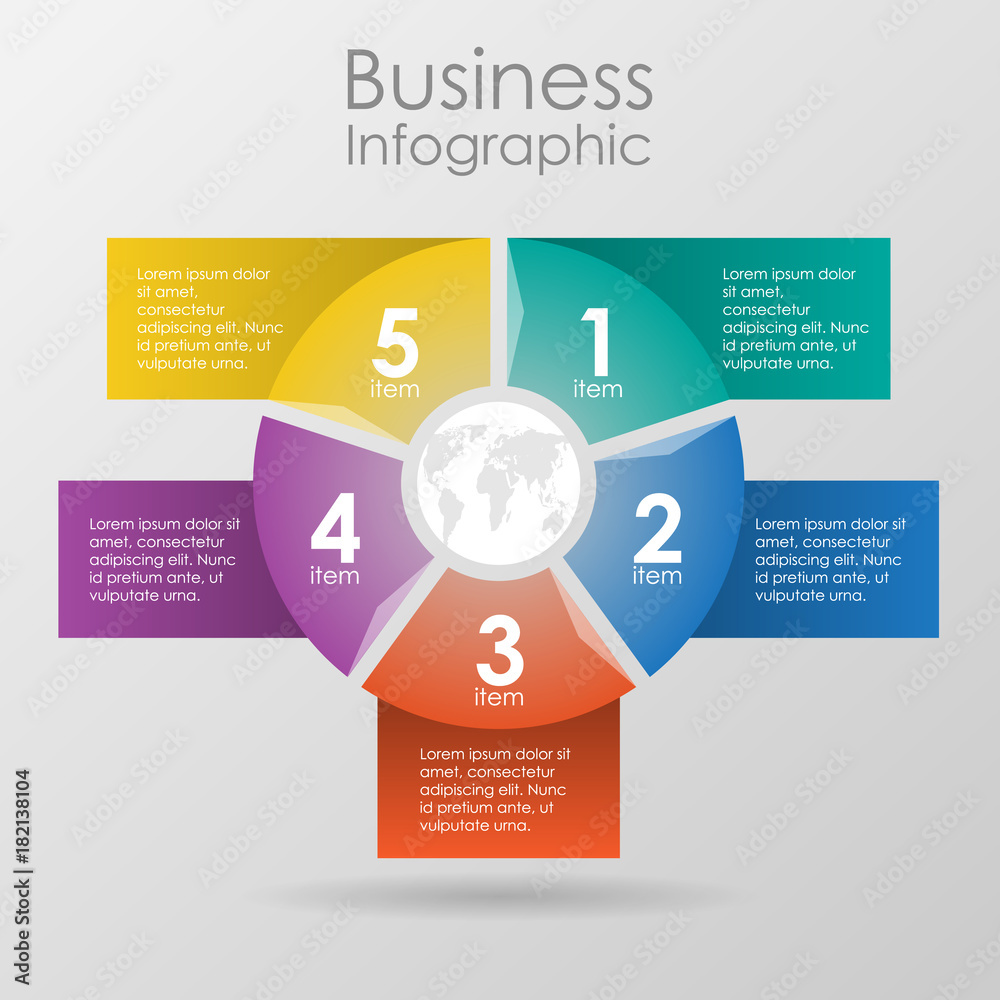 Business
Infographic

Lorem ipsum dolor sit amet, consectetur adipiscing elit. Nunc id pretium ante, ut vulputate urna.

5
item

1
item

Lorem ipsum dolor sit amet, consectetur adipiscing elit. Nunc id pretium ante, ut vulputate urna.

Lorem ipsum dolor sit amet, consectetur adipiscing elit. Nunc id pretium ante, ut vulputate urna.

4
item

2
item

Lorem ipsum dolor sit amet, consectetur adipiscing elit. Nunc id pretium ante, ut vulputate urna.

3
item

Lorem ipsum dolor sit amet, consectetur adipiscing elit. Nunc id pretium ante, ut vulputate urna.

Adobe Stock | #182138104