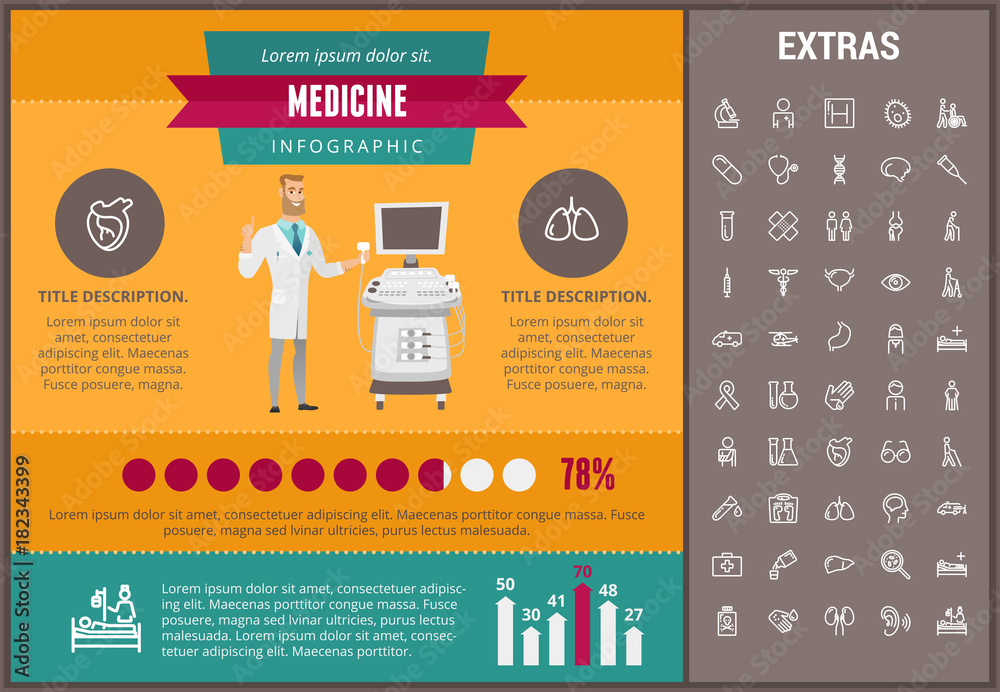 Lorem ipsum dolor sit.

MEDICINE

INFOGRAPHIC

TITLE DESCRIPTION.

Lorem ipsum dolor sit amet, consectetuer adipiscing elit. Maecenas porttitor congue massa. Fusce posuere, magna.

TITLE DESCRIPTION.

Lorem ipsum dolor sit amet, consectetuer adipiscing elit. Maecenas porttitor congue massa. Fusce posuere, magna.

78%

Lorem ipsum dolor sit amet, consectetuer adipiscing elit. Maecenas porttitor congue massa. Fusce posuere, magna sed lvinar ultricies, purus lectus malesuada.

Lorem ipsum dolor sit amet, consectetuer adipiscing elit. Maecenas porttitor congue massa. Fusce posuere, magna sed lvinar ultricies, purus lectus malesuada. Lorem ipsum dolor sit amet, consectetuer adipiscing elit. Maecenas porttitor.

50 30 41 70 48 27

EXTRAS

Adobe Stock | #182343399