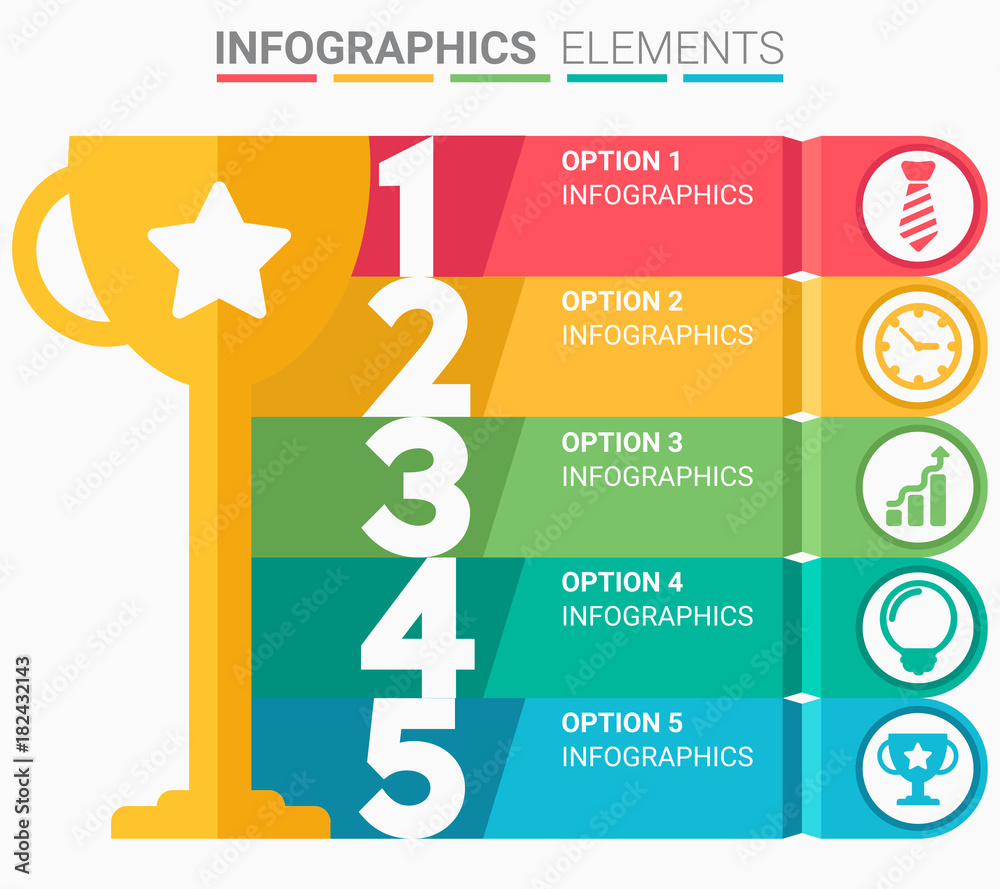 INFOGRAPHICS ELEMENTS

1
OPTION 1
INFOGRAPHICS

2
OPTION 2
INFOGRAPHICS

3
OPTION 3
INFOGRAPHICS

4
OPTION 4
INFOGRAPHICS

5
OPTION 5
INFOGRAPHICS

Adobe Stock | #182432143