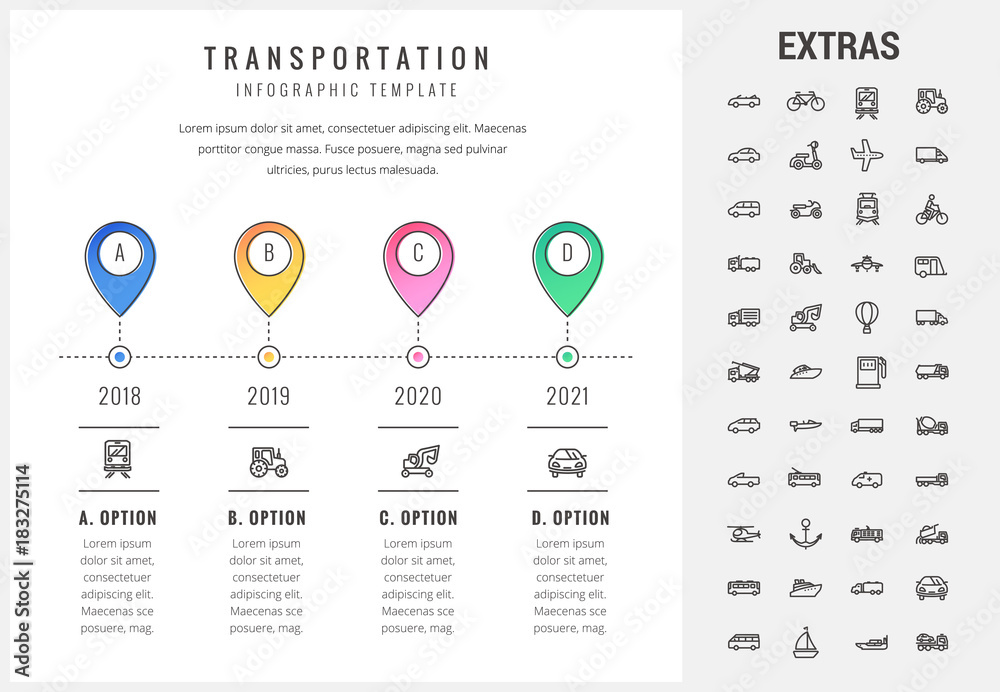 TRANSPORTATION
INFOGRAPHIC TEMPLATE

Lorem ipsum dolor sit amet, consectetuer adipiscing elit. Maecenas porttitor congue massa. Fusce posuere, magna sed pulvinar ultricies, purus lectus malesuada.

A
B
C
D

2018
2019
2020
2021

A. OPTION
Lorem ipsum dolor sit amet, consectetuer adipiscing elit. Maecenas sce posuere, mag.

B. OPTION
Lorem ipsum dolor sit amet, consectetuer adipiscing elit. Maecenas sce posuere, mag.

C. OPTION
Lorem ipsum dolor sit amet, consectetuer adipiscing elit. Maecenas sce posuere, mag.

D. OPTION
Lorem ipsum dolor sit amet, consectetuer adipiscing elit. Maecenas sce posuere, mag.

EXTRAS

Adobe Stock | #183275114