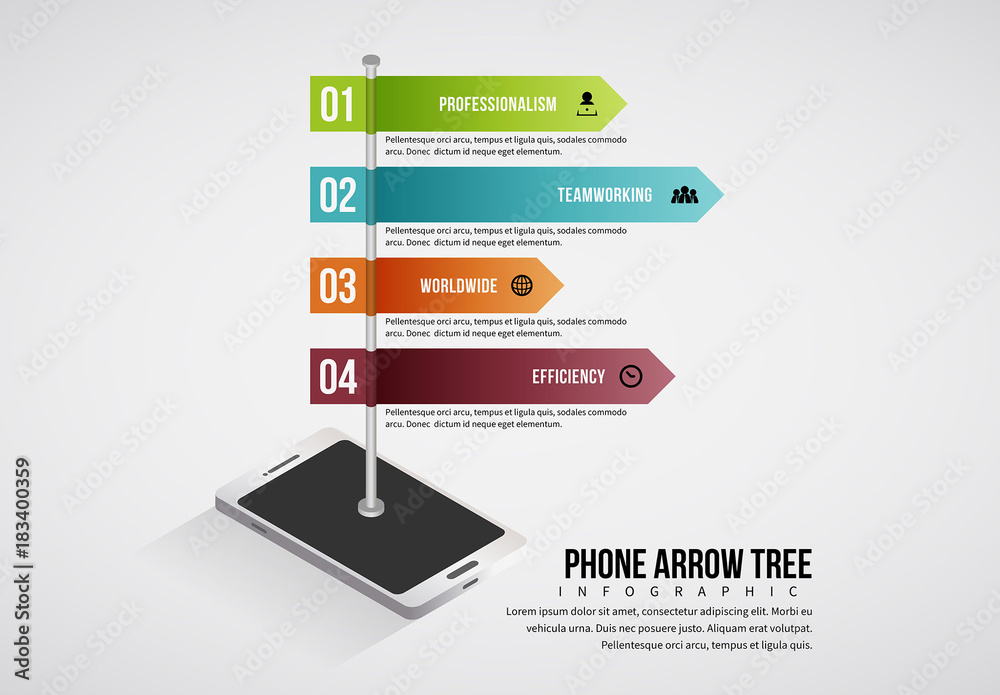 01
PROFESSIONALISM
Pellentesque orci arcu, tempus et ligula quis, sodales commodo arcu. Donec dictum id neque eget elementum.

02
TEAMWORKING
Pellentesque orci arcu, tempus et ligula quis, sodales commodo arcu. Donec dictum id neque eget elementum.

03
WORLDWIDE
Pellentesque orci arcu, tempus et ligula quis, sodales commodo arcu. Donec dictum id neque eget elementum.

04
EFFICIENCY
Pellentesque orci arcu, tempus et ligula quis, sodales commodo arcu. Donec dictum id neque eget elementum.

PHONE ARROW TREE
INFOGRAPHIC
Lorem ipsum dolor sit amet, consectetur adipiscing elit. Morbi eu vehicula urna. Duis nec posuere justo. Aliquam erat volutpat. Pellentesque orci arcu, tempus et ligula quis.

Adobe Stock | #183400359