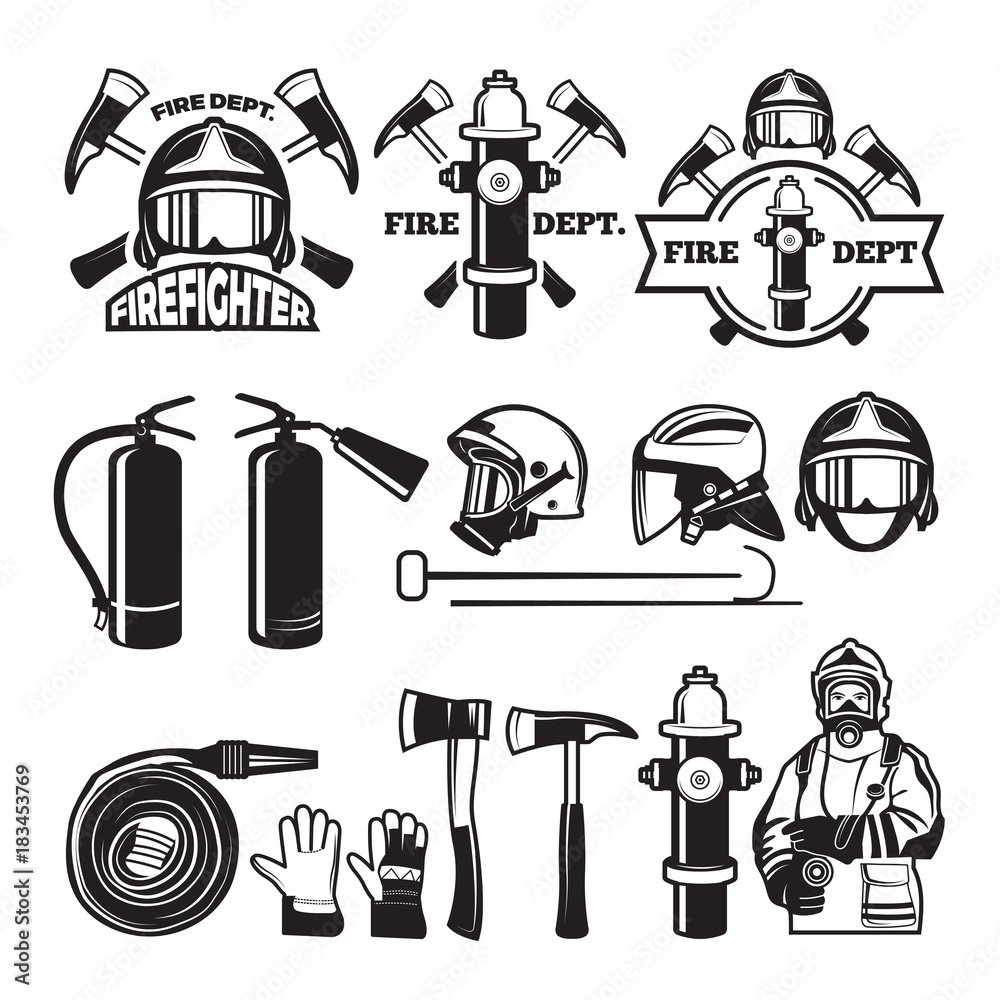 FIRE DEPT.
FIREFIGHTER

FIRE DEPT.

FIRE DEPT

Adobe Stock | #183453769