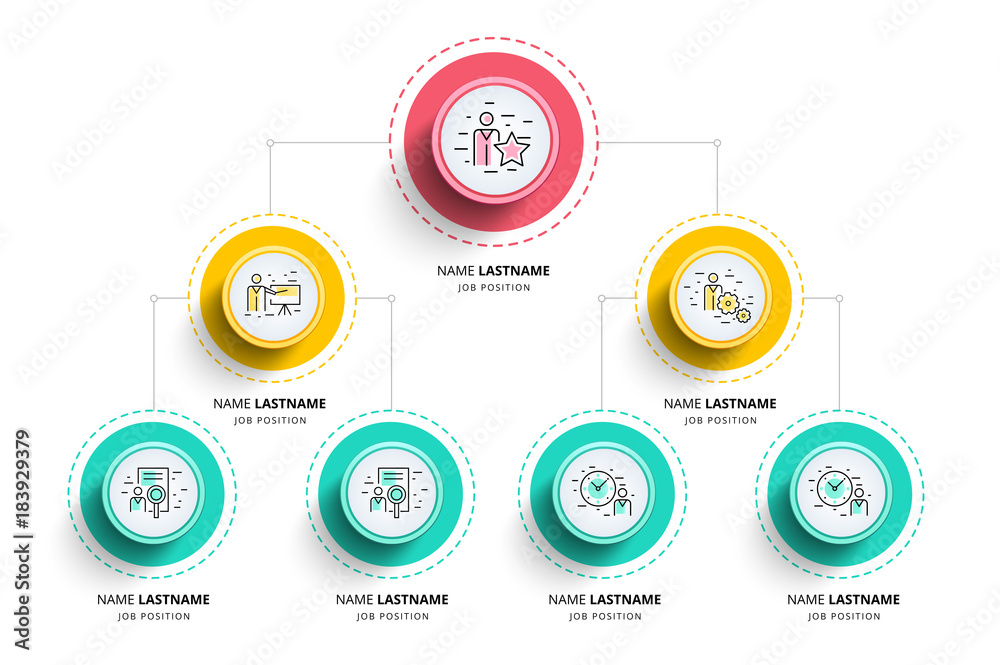 NAME LASTNAME
JOB POSITION

NAME LASTNAME
JOB POSITION

NAME LASTNAME
JOB POSITION

NAME LASTNAME
JOB POSITION

NAME LASTNAME
JOB POSITION

NAME LASTNAME
JOB POSITION

NAME LASTNAME
JOB POSITION

Adobe Stock | #183929379