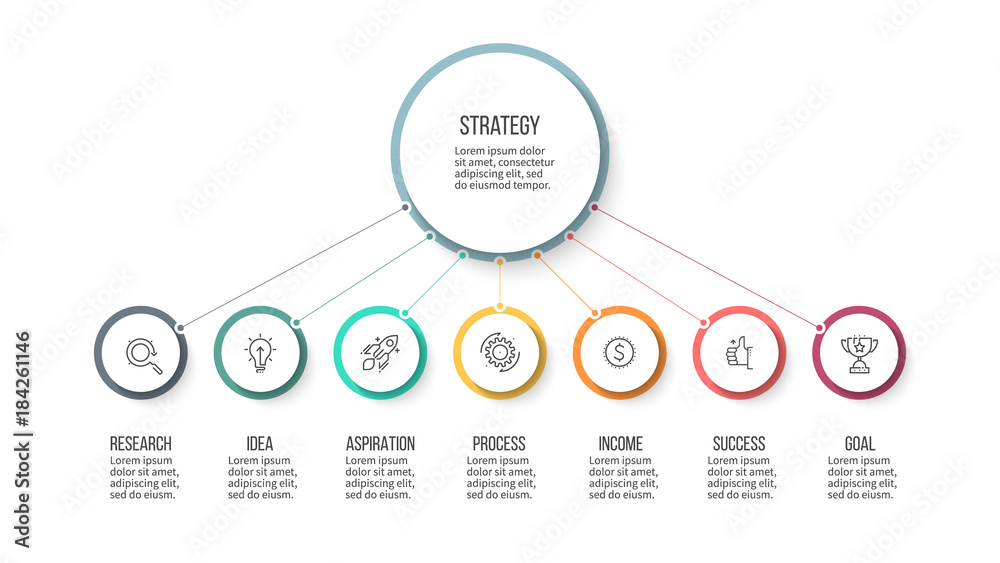 STRATEGY
Lorem ipsum dolor sit amet, consectetur adipiscing elit, sed do eiusmod tempor.

RESEARCH
Lorem ipsum dolor sit amet, adipiscing elit, sed do eiusm.

IDEA
Lorem ipsum dolor sit amet, adipiscing elit, sed do eiusm.

ASPIRATION
Lorem ipsum dolor sit amet, adipiscing elit, sed do eiusm.

PROCESS
Lorem ipsum dolor sit amet, adipiscing elit, sed do eiusm.

INCOME
Lorem ipsum dolor sit amet, adipiscing elit, sed do eiusm.

SUCCESS
Lorem ipsum dolor sit amet, adipiscing elit, sed do eiusm.

GOAL
Lorem ipsum dolor sit amet, adipiscing elit, sed do eiusm.

Adobe Stock | #184261146