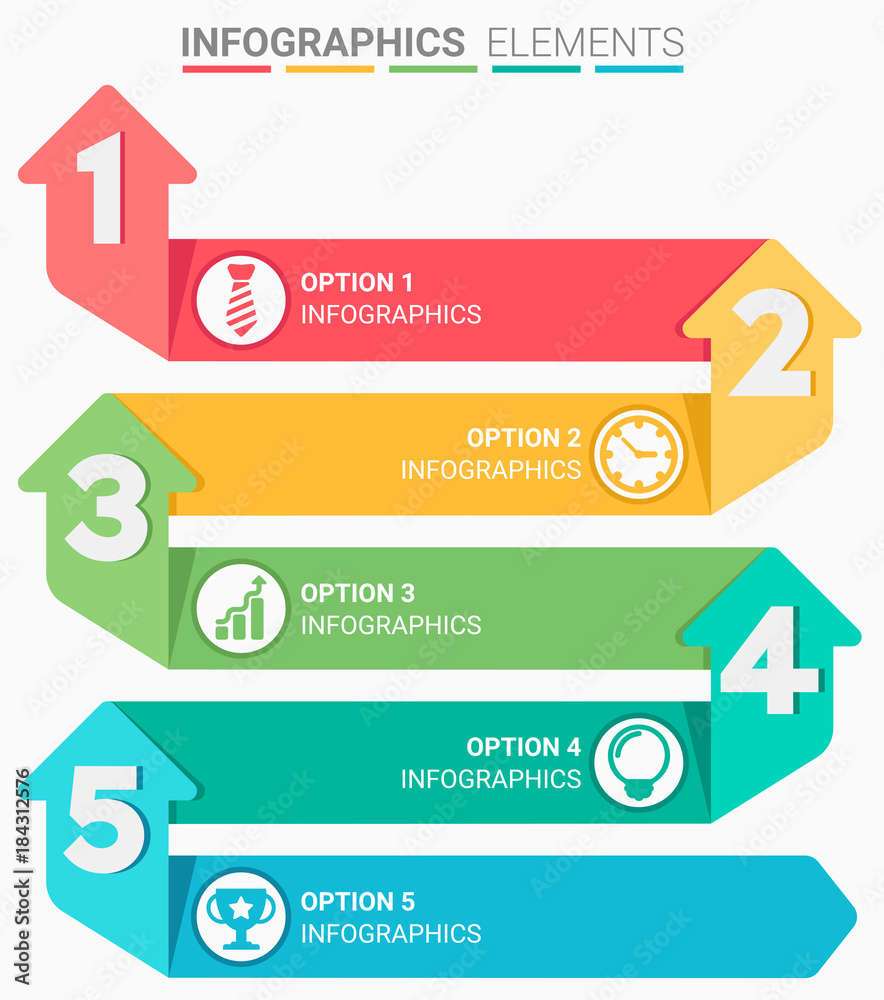 INFOGRAPHICS ELEMENTS

1

OPTION 1
INFOGRAPHICS

2

OPTION 2
INFOGRAPHICS

3

OPTION 3
INFOGRAPHICS

4

OPTION 4
INFOGRAPHICS

5

OPTION 5
INFOGRAPHICS

Adobe Stock | #184312576