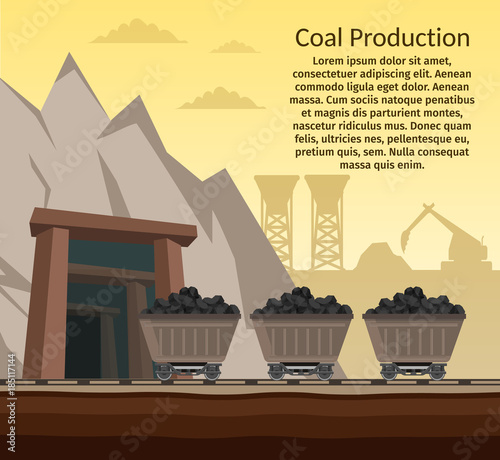 Coal Production

Lorem ipsum dolor sit amet, consectetuer adipiscing elit. Aenean commodo ligula eget dolor. Aenean massa. Cum sociis natoque penatibus et magnis dis parturient montes, nascetur ridiculus mus. Donec quam felis, ultricies nes, pellentesque eu, pretium quis, sem. Nulla consequat massa quis enim.

Adobe Stock

Adobe Stock | #185117144