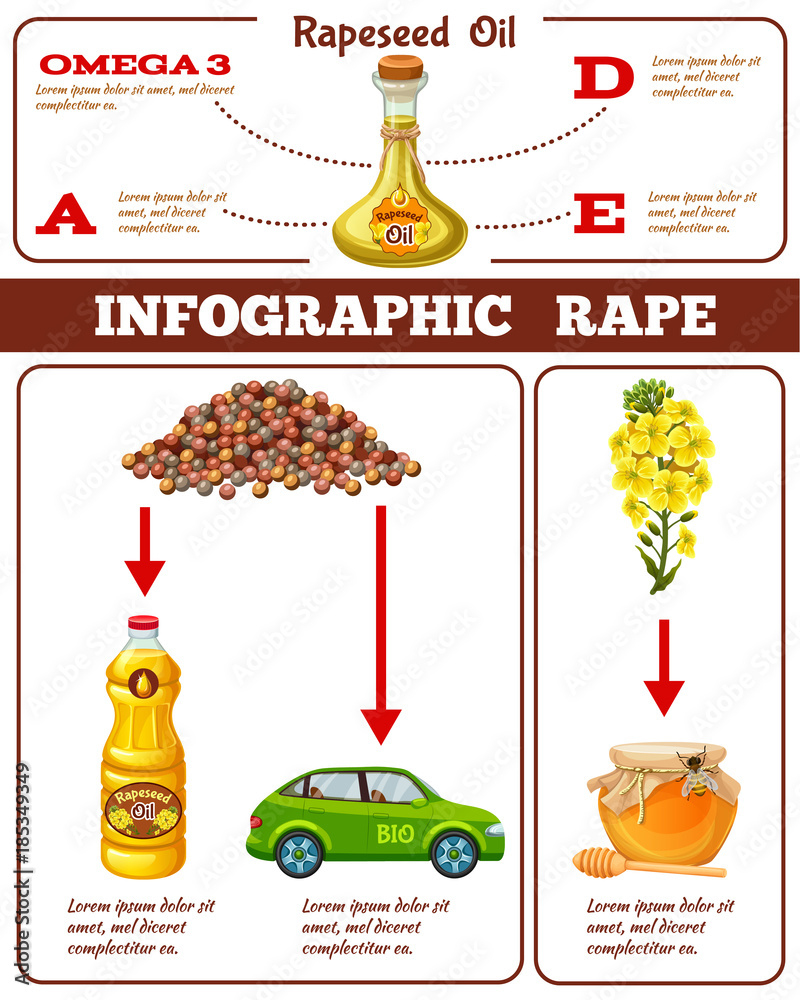 Rapeseed Oil

OMEGA 3
Lorem ipsum dolor sit amet, mel diceret complectitur ea.

D
Lorem ipsum dolor sit amet, mel diceret complectitur ea.

A
Lorem ipsum dolor sit amet, mel diceret complectitur ea.

Rapeseed Oil

E
Lorem ipsum dolor sit amet, mel diceret complectitur ea.

INFOGRAPHIC RAPE

Rapeseed Oil

BIO

Lorem ipsum dolor sit amet, mel diceret complectitur ea.

Lorem ipsum dolor sit amet, mel diceret complectitur ea.

Lorem ipsum dolor sit amet, mel diceret complectitur ea.

Adobe Stock | #185349349