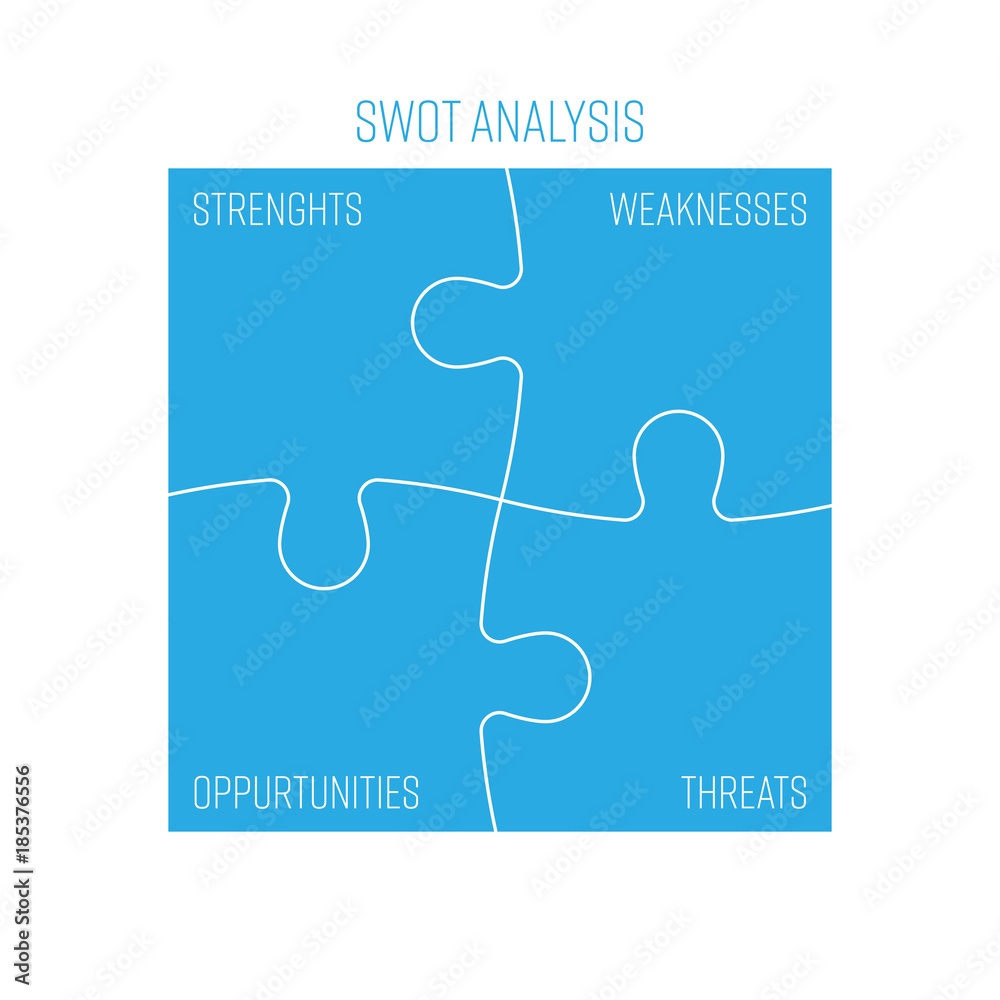 SWOT ANALYSIS

STRENGHTS

WEAKNESSES

OPPURTUNITIES

THREATS

Adobe Stock | #185376556