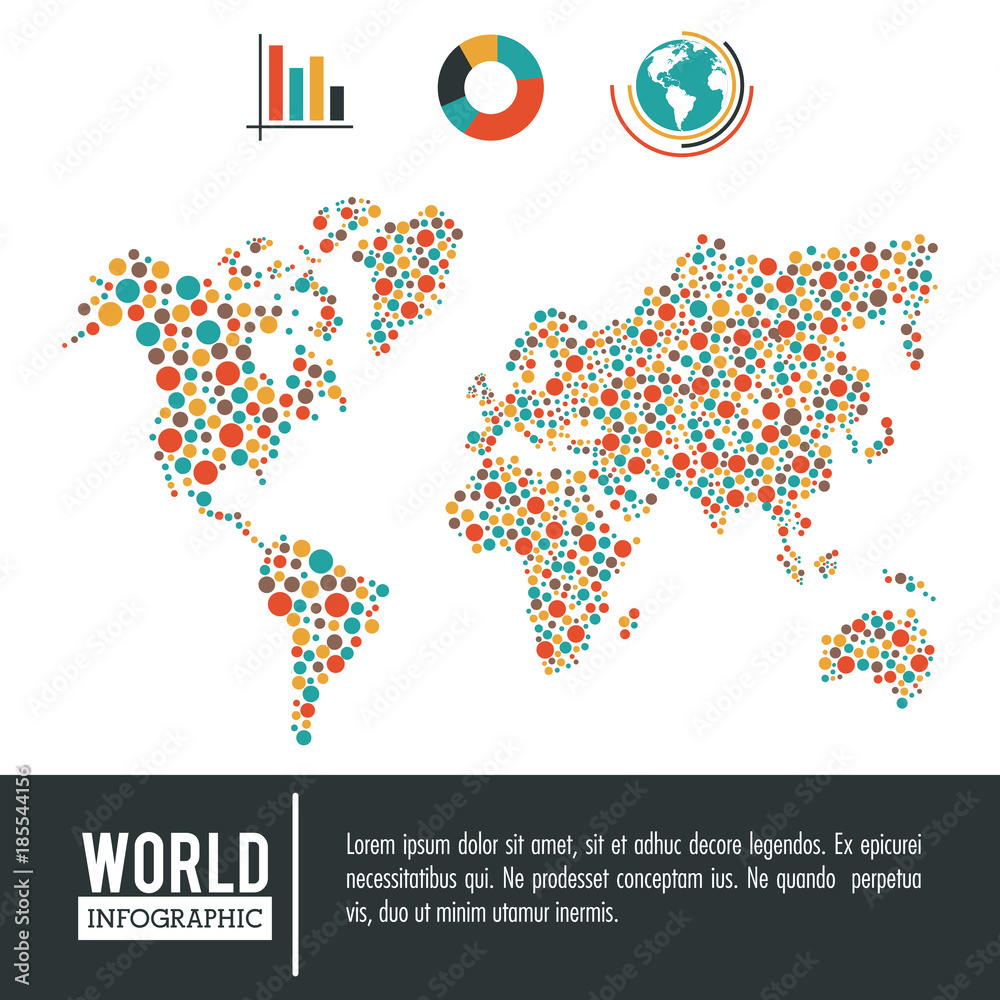 WORLD
INFOGRAPHIC

Lorem ipsum dolor sit amet, sit et adhuc decore legendos. Ex epicurei necessitatibus qui. Ne prodesset conceptam ius. Ne quando perpetua vis, duo ut minim utamur inermis.

Adobe Stock | #185544156