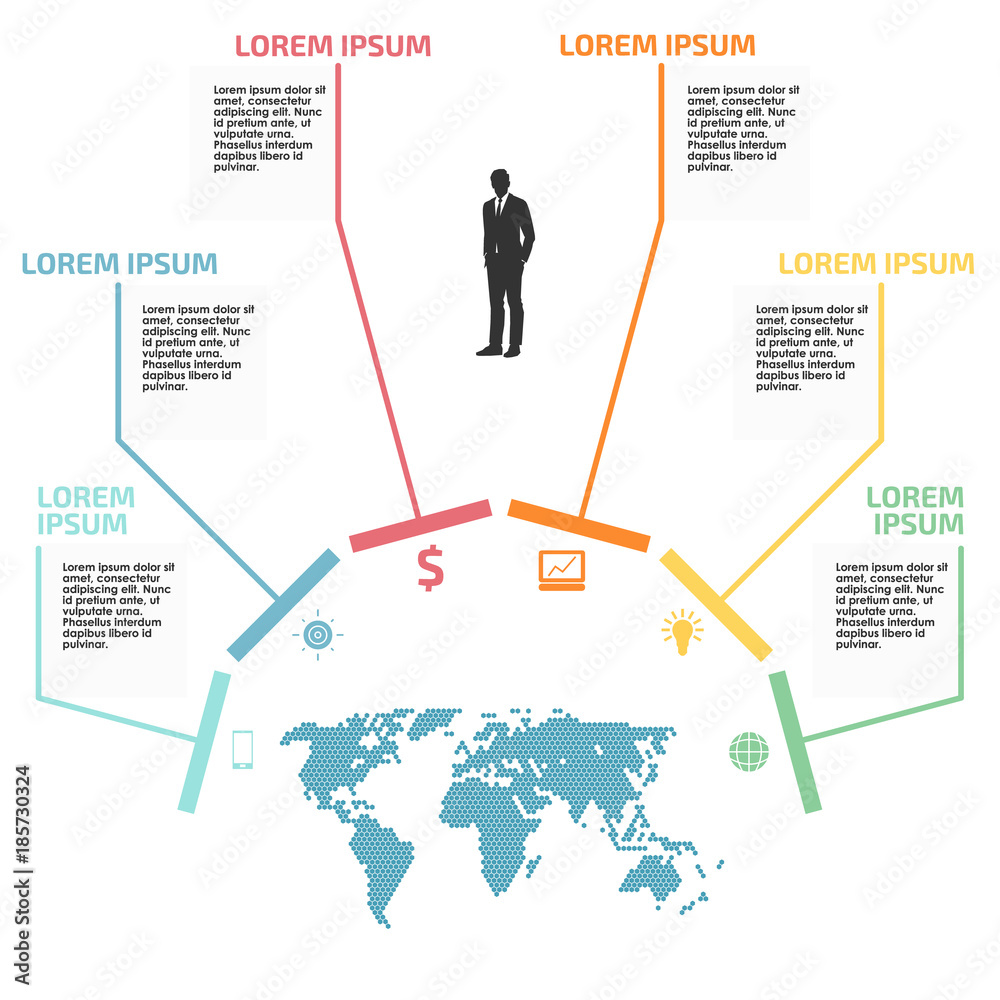 LOREM IPSUM

Lorem ipsum dolor sit amet, consectetur adipiscing elit. Nunc id pretium ante, ut vulputate urna. Phasellus interdum dapibus libero id pulvinar.

LOREM IPSUM

Lorem ipsum dolor sit amet, consectetur adipiscing elit. Nunc id pretium ante, ut vulputate urna. Phasellus interdum dapibus libero id pulvinar.

LOREM IPSUM

Lorem ipsum dolor sit amet, consectetur adipiscing elit. Nunc id pretium ante, ut vulputate urna. Phasellus interdum dapibus libero id pulvinar.

LOREM IPSUM

Lorem ipsum dolor sit amet, consectetur adipiscing elit. Nunc id pretium ante, ut vulputate urna. Phasellus interdum dapibus libero id pulvinar.

LOREM IPSUM

Lorem ipsum dolor sit amet, consectetur adipiscing elit. Nunc id pretium ante, ut vulputate urna. Phasellus interdum dapibus libero id pulvinar.

LOREM IPSUM

Lorem ipsum dolor sit amet, consectetur adipiscing elit. Nunc id pretium ante, ut vulputate urna. Phasellus interdum dapibus libero id pulvinar.

$

Adobe Stock | #185730324