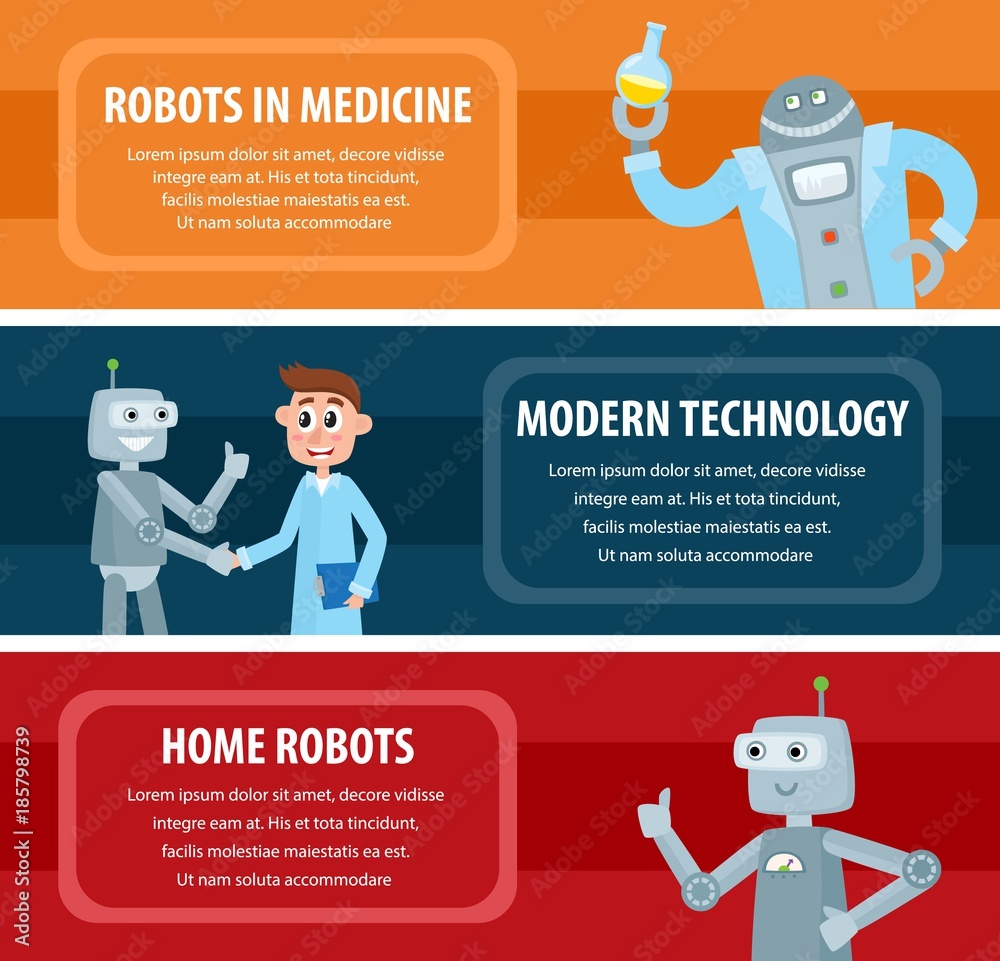 ROBOTS IN MEDICINE

Lorem ipsum dolor sit amet, decore vidisse integre eam at. His et tota tincidunt, facilis molestiae maiestatis ea est. Ut nam soluta accommodare

MODERN TECHNOLOGY

Lorem ipsum dolor sit amet, decore vidisse integre eam at. His et tota tincidunt, facilis molestiae maiestatis ea est. Ut nam soluta accommodare

HOME ROBOTS

Lorem ipsum dolor sit amet, decore vidisse integre eam at. His et tota tincidunt, facilis molestiae maiestatis ea est. Ut nam soluta accommodare

Adobe Stock | #185798739