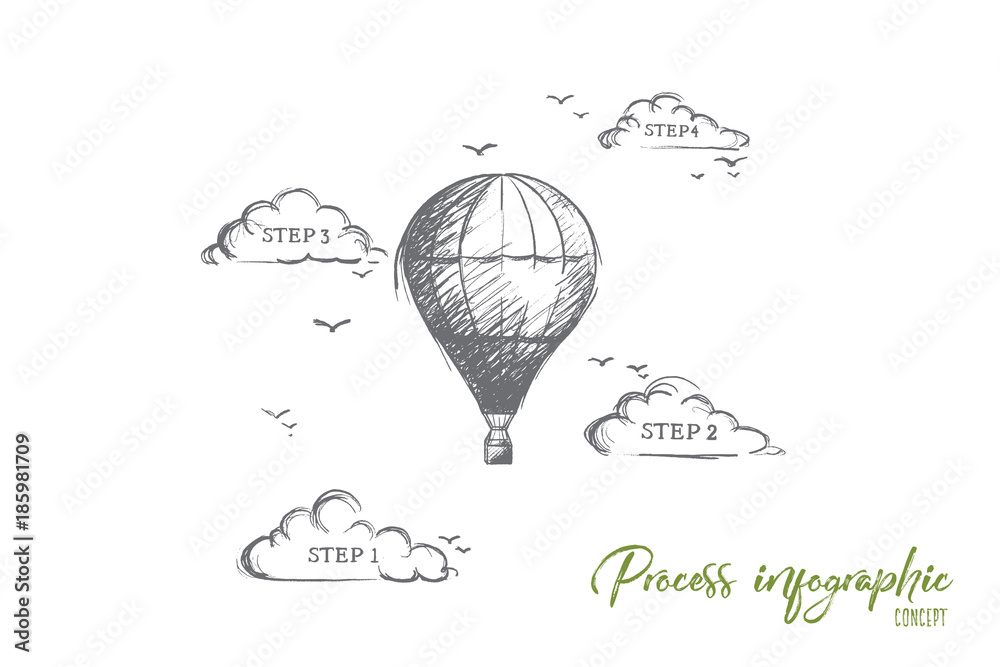 STEP4

STEP 3

STEP 2

STEP 1

Process infographic
CONCEPT

Adobe Stock | #185981709