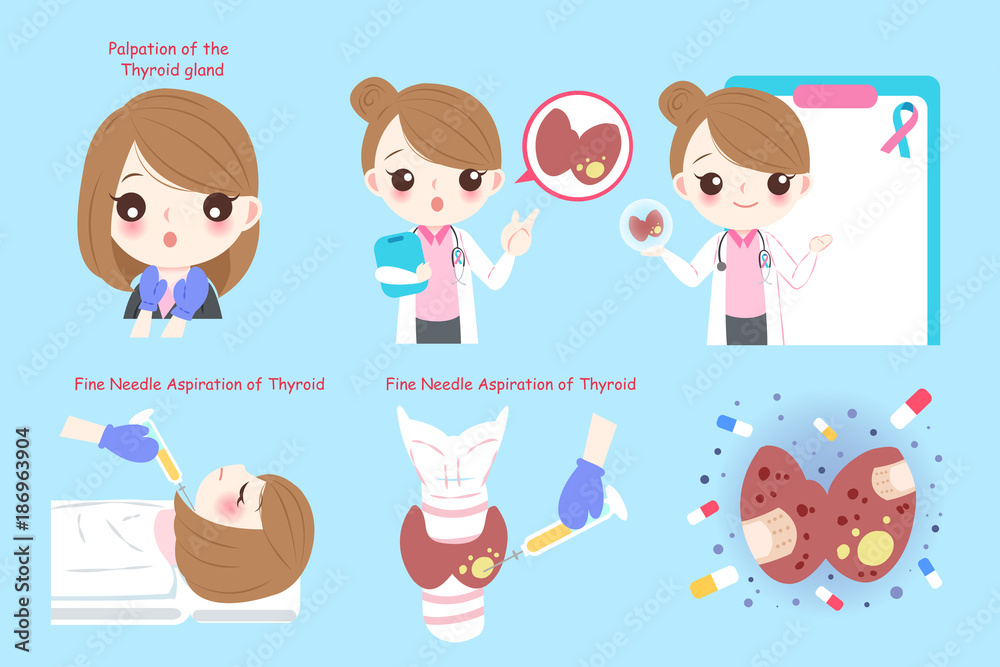 Palpation of the Thyroid gland

Fine Needle Aspiration of Thyroid

Fine Needle Aspiration of Thyroid

Adobe Stock | #186963904