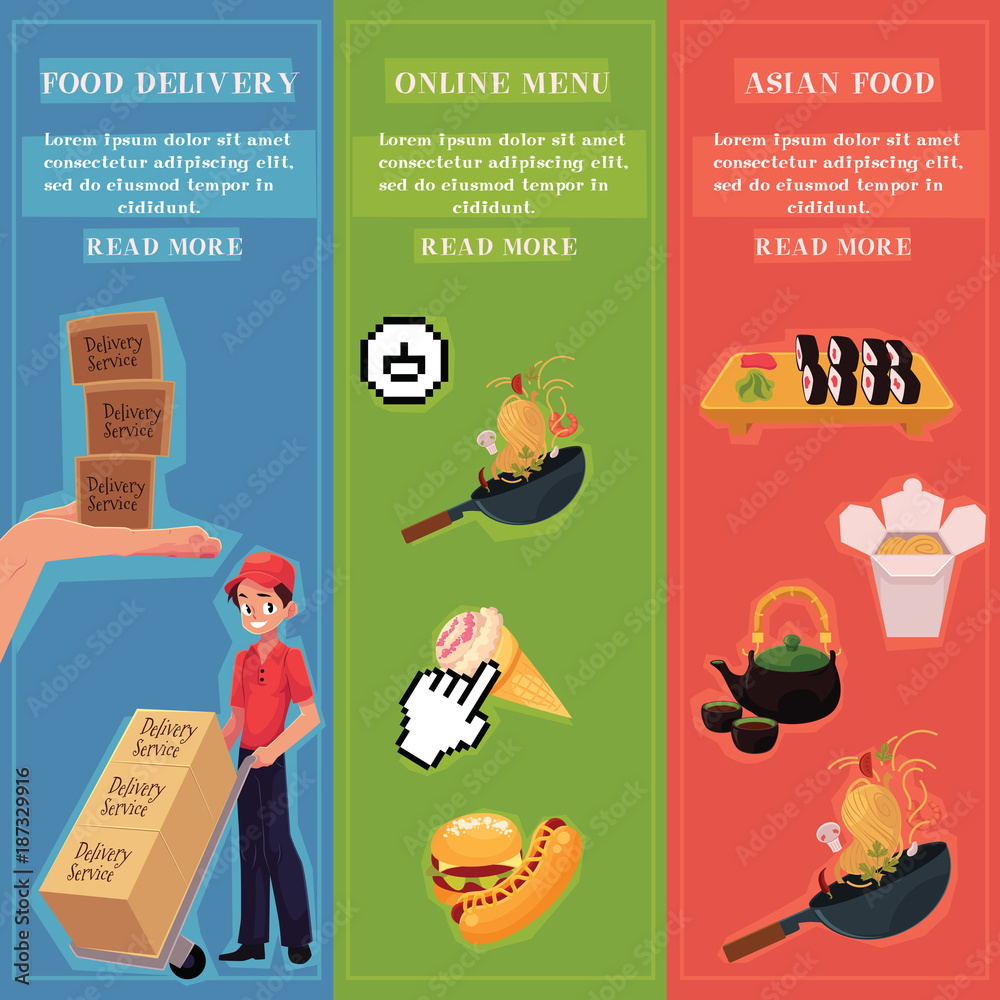 FOOD DELIVERY

Lorem ipsum dolor sit amet consectetur adipiscing elit, sed do eiusmod tempor in cididunt.

READ MORE

Delivery Service

Delivery Service

Delivery Service

Delivery Service

Delivery Service

Delivery Service

ONLINE MENU

Lorem ipsum dolor sit amet consectetur adipiscing elit, sed do eiusmod tempor in cididunt.

READ MORE

ASIAN FOOD

Lorem ipsum dolor sit amet consectetur adipiscing elit, sed do eiusmod tempor in cididunt.

READ MORE

Adobe Stock | #187329916