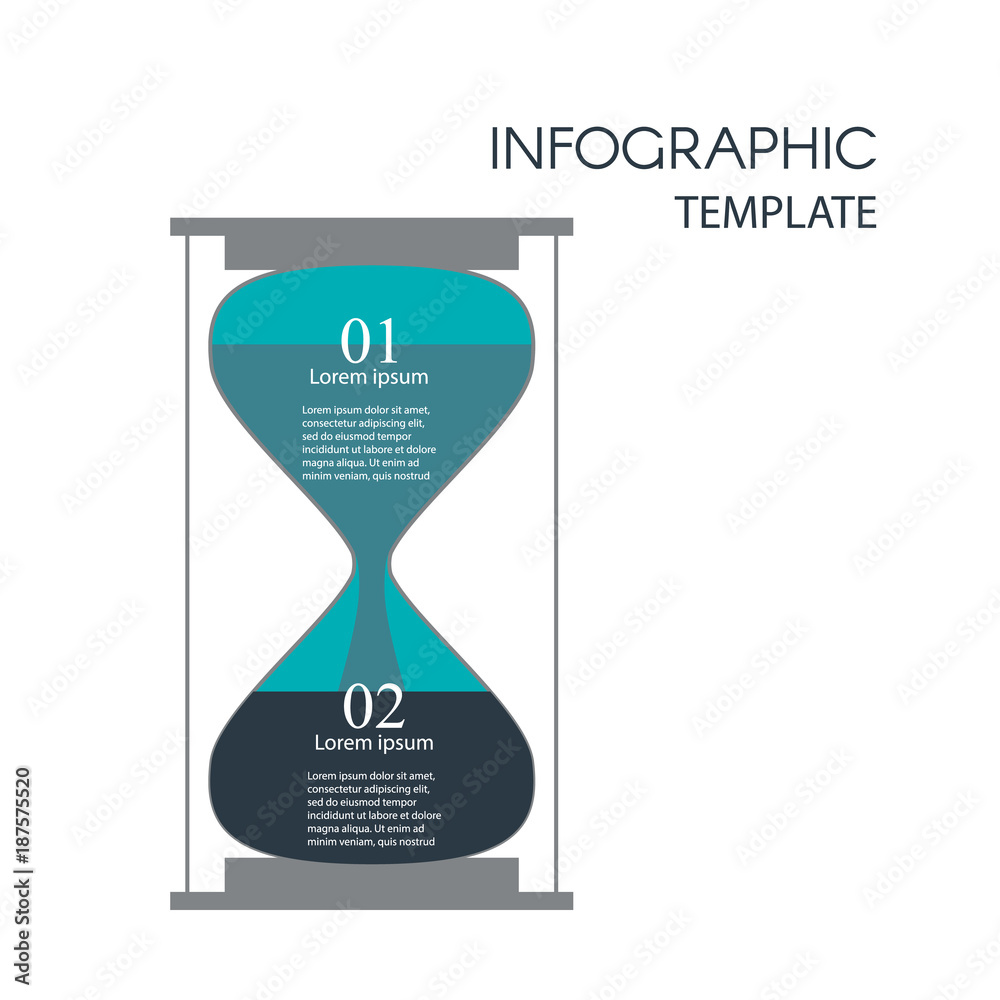 INFOGRAPHIC
TEMPLATE

01
Lorem ipsum

Lorem ipsum dolor sit amet, consectetur adipiscing elit, sed do eiusmod tempor incididunt ut labore et dolore magna aliqua. Ut enim ad minim veniam, quis nostrud

02
Lorem ipsum

Lorem ipsum dolor sit amet, consectetur adipiscing elit, sed do eiusmod tempor incididunt ut labore et dolore magna aliqua. Ut enim ad minim veniam, quis nostrud

Adobe Stock | #187575520