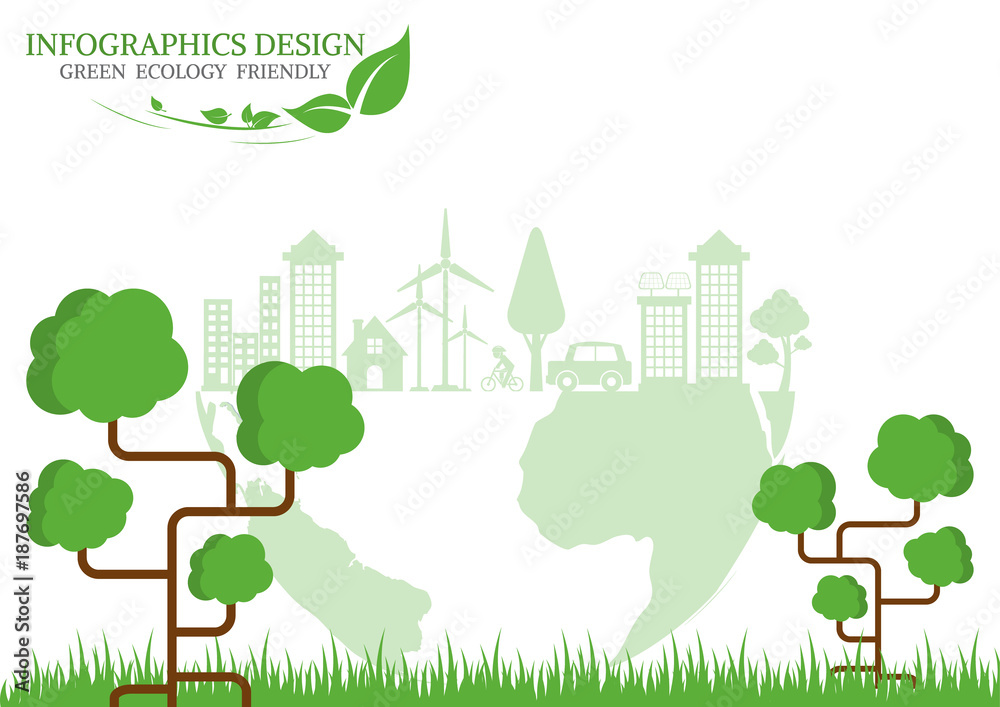 INFOGRAPHICS DESIGN
GREEN ECOLOGY FRIENDLY

Adobe Stock | #187697586