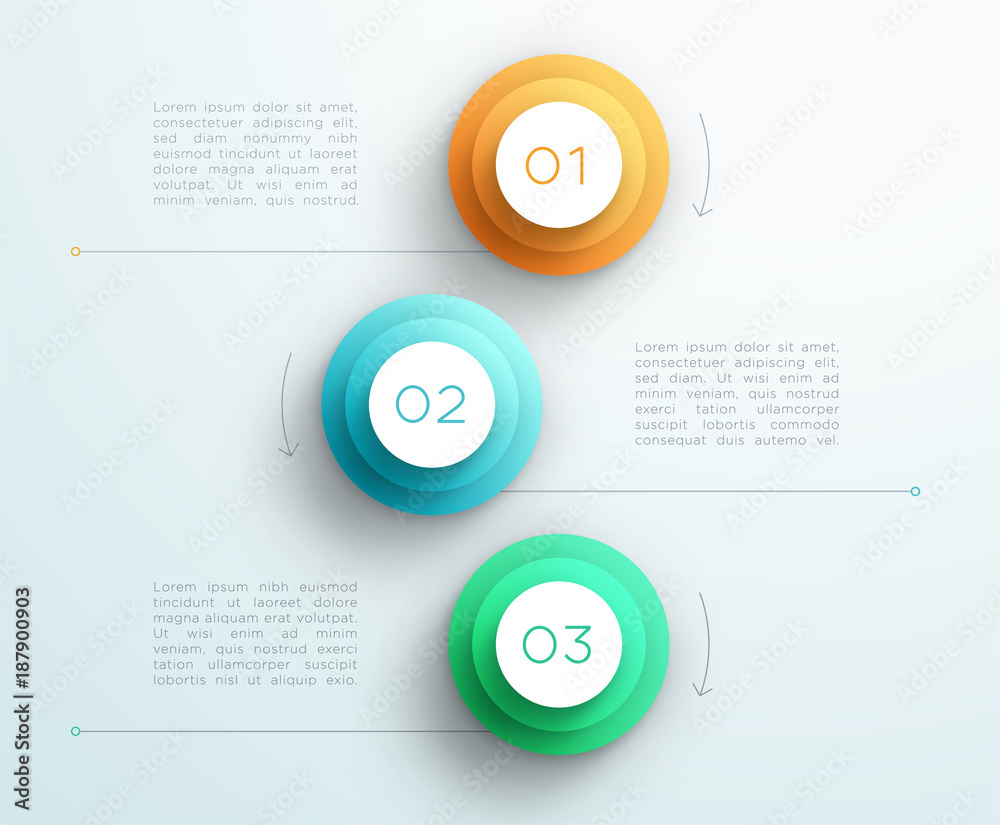 Lorem ipsum dolor sit amet, consectetuer adipiscing elit, sed diam nonummy nibh euismod tincidunt ut laoreet dolore magna aliquam erat volutpat. Ut wisi enim ad minim veniam, quis nostrud.

01

02

Lorem ipsum dolor sit amet, consectetuer adipiscing elit, sed diam. Ut wisi enim ad minim veniam, quis nostrud exerci tation ullamcorper suscipit lobortis commodo consequat duis autemo vel.

Lorem ipsum nibh euismod tincidunt ut laoreet dolore magna aliquam erat volutpat. Ut wisi enim ad minim veniam, quis nostrud exerci tation ullamcorper suscipit lobortis nisl ut aliquip exio.

03

Adobe Stock | #187900903