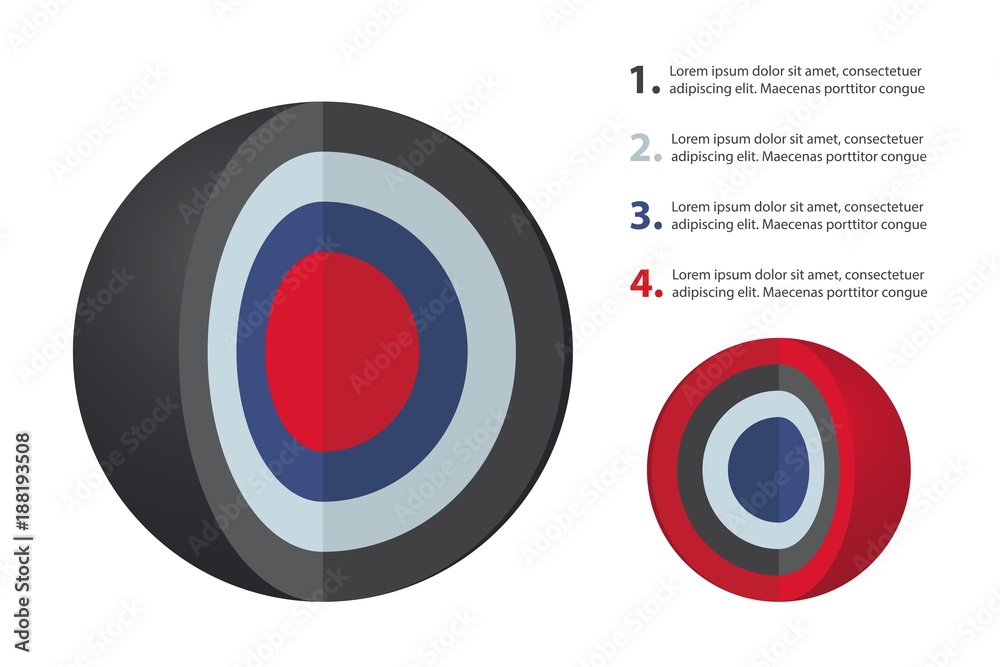 1. Lorem ipsum dolor sit amet, consectetuer adipiscing elit. Maecenas porttitor congue

2. Lorem ipsum dolor sit amet, consectetuer adipiscing elit. Maecenas porttitor congue

3. Lorem ipsum dolor sit amet, consectetuer adipiscing elit. Maecenas porttitor congue

4. Lorem ipsum dolor sit amet, consectetuer adipiscing elit. Maecenas porttitor congue

Adobe Stock | #188193508