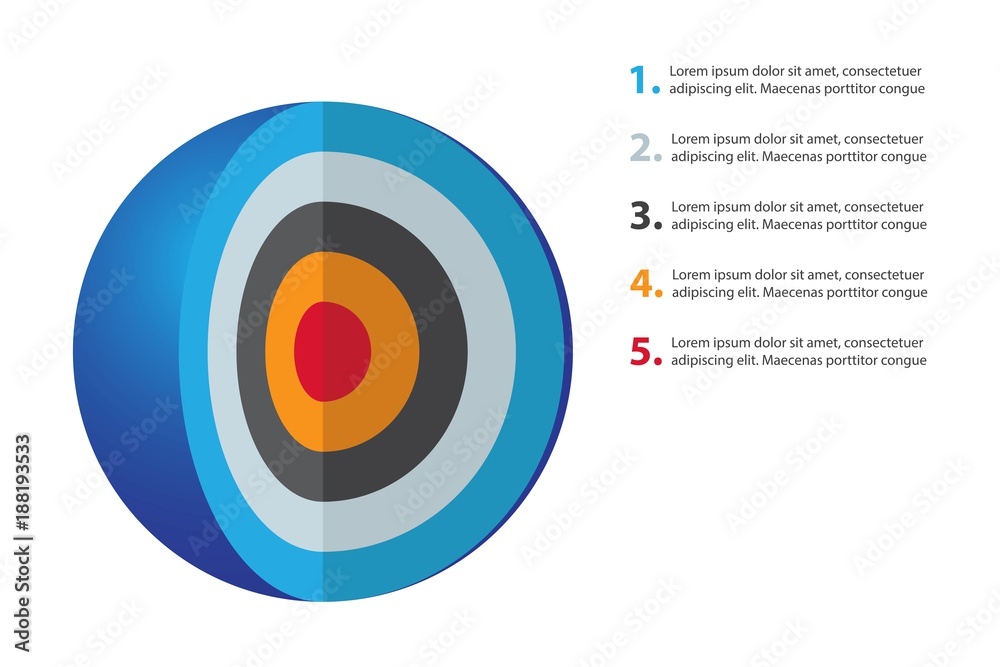 1. Lorem ipsum dolor sit amet, consectetuer adipiscing elit. Maecenas porttitor congue

2. Lorem ipsum dolor sit amet, consectetuer adipiscing elit. Maecenas porttitor congue

3. Lorem ipsum dolor sit amet, consectetuer adipiscing elit. Maecenas porttitor congue

4. Lorem ipsum dolor sit amet, consectetuer adipiscing elit. Maecenas porttitor congue

5. Lorem ipsum dolor sit amet, consectetuer adipiscing elit. Maecenas porttitor congue

Adobe Stock | #188193533