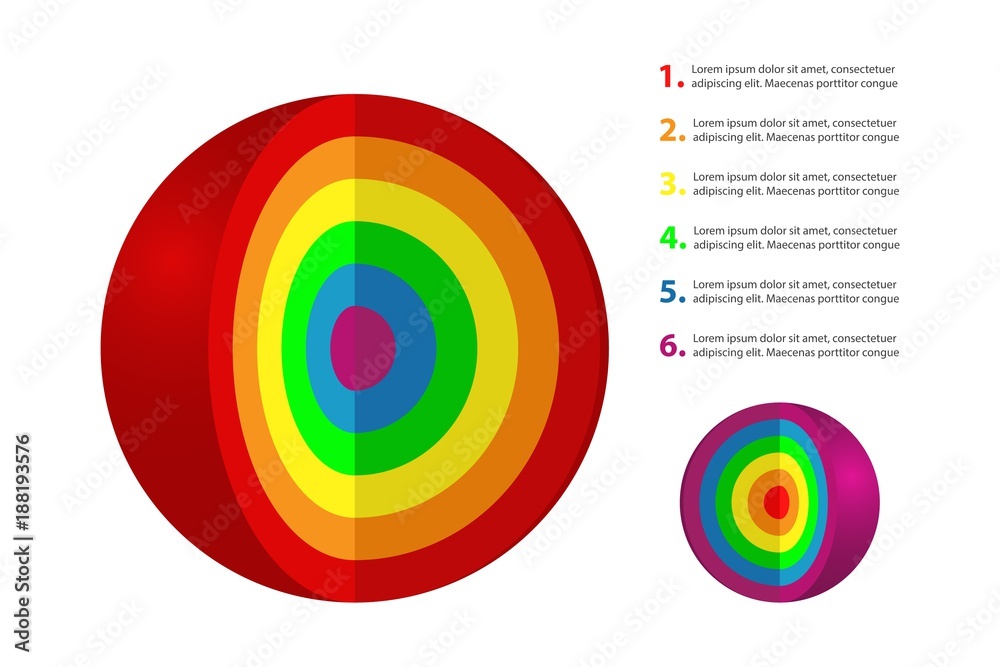 1. Lorem ipsum dolor sit amet, consectetuer adipiscing elit. Maecenas porttitor congue

2. Lorem ipsum dolor sit amet, consectetuer adipiscing elit. Maecenas porttitor congue

3. Lorem ipsum dolor sit amet, consectetuer adipiscing elit. Maecenas porttitor congue

4. Lorem ipsum dolor sit amet, consectetuer adipiscing elit. Maecenas porttitor congue

5. Lorem ipsum dolor sit amet, consectetuer adipiscing elit. Maecenas porttitor congue

6. Lorem ipsum dolor sit amet, consectetuer adipiscing elit. Maecenas porttitor congue

Adobe Stock | #188193576