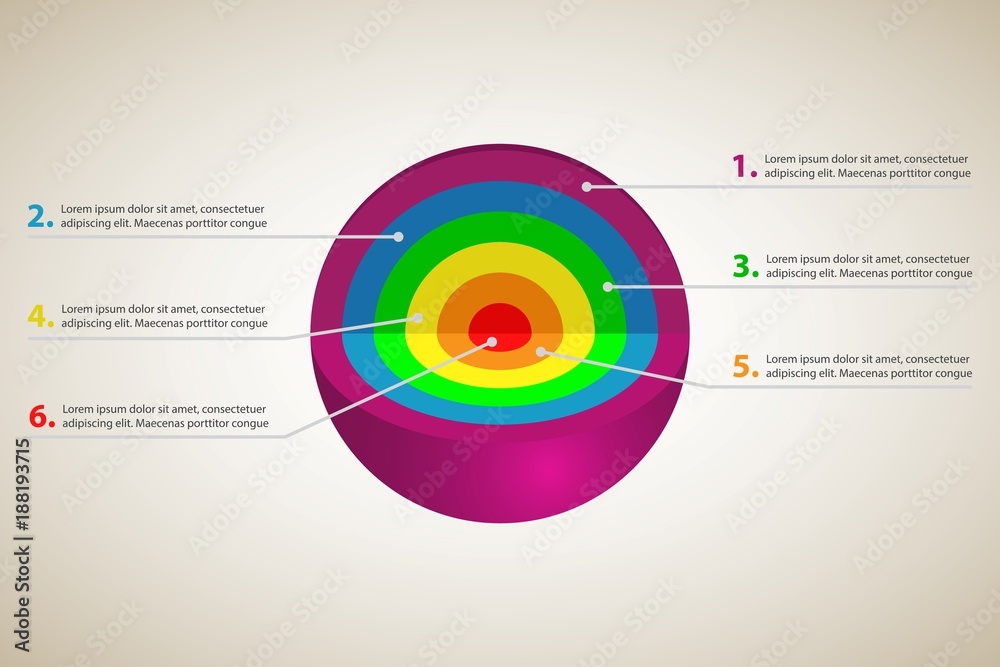 1. Lorem ipsum dolor sit amet, consectetuer adipiscing elit. Maecenas porttitor congue

2. Lorem ipsum dolor sit amet, consectetuer adipiscing elit. Maecenas porttitor congue

3. Lorem ipsum dolor sit amet, consectetuer adipiscing elit. Maecenas porttitor congue

4. Lorem ipsum dolor sit amet, consectetuer adipiscing elit. Maecenas porttitor congue

5. Lorem ipsum dolor sit amet, consectetuer adipiscing elit. Maecenas porttitor congue

6. Lorem ipsum dolor sit amet, consectetuer adipiscing elit. Maecenas porttitor congue

Adobe Stock | #188193715