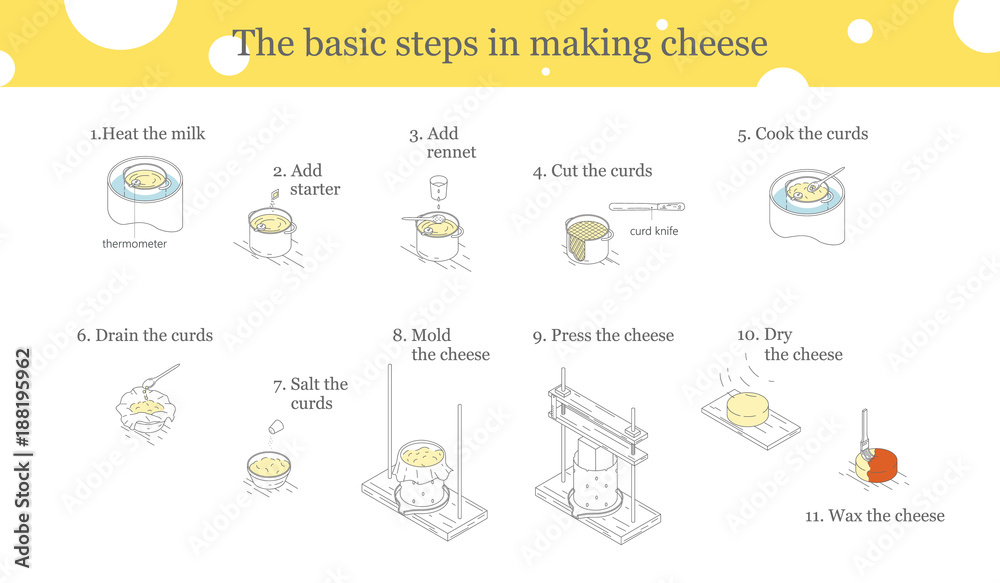 The basic steps in making cheese

1.Heat the milk

thermometer

2. Add starter

3. Add rennet

4. Cut the curds

curd knife

5. Cook the curds

6. Drain the curds

7. Salt the curds

8. Mold the cheese

9. Press the cheese

10. Dry the cheese

11. Wax the cheese

Adobe Stock | #188195962