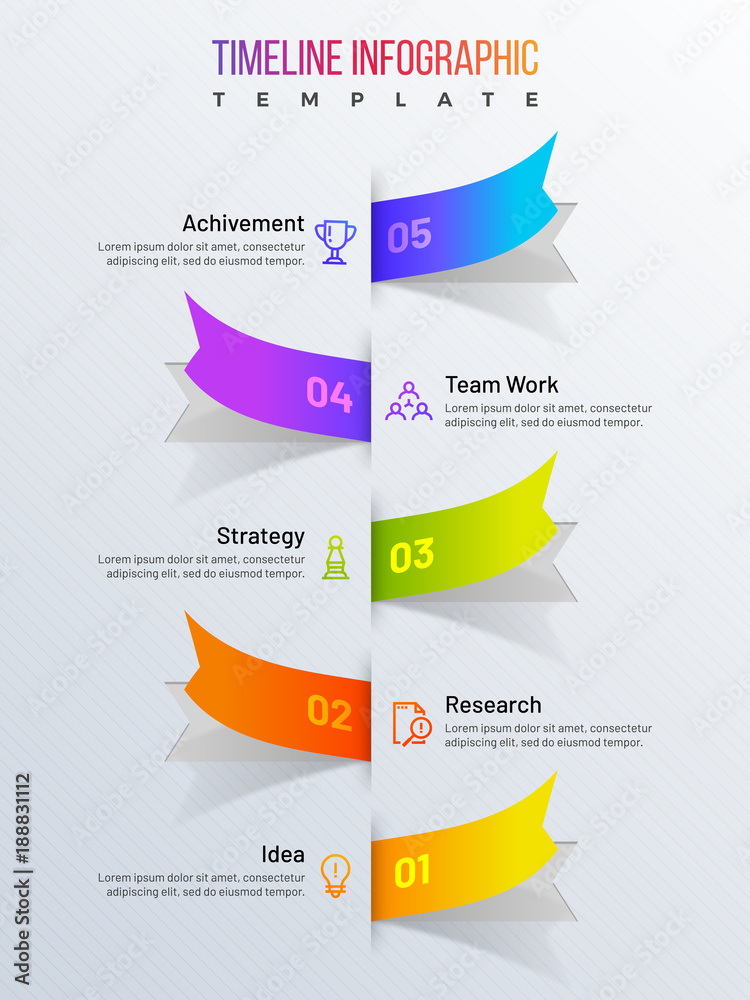 TIMELINE INFOGRAPHIC
TEMPLATE

Achivement
Lorem ipsum dolor sit amet, consectetur adipiscing elit, sed do eiusmod tempor.

05

04

Team Work
Lorem ipsum dolor sit amet, consectetur adipiscing elit, sed do eiusmod tempor.

Strategy
Lorem ipsum dolor sit amet, consectetur adipiscing elit, sed do eiusmod tempor.

03

02

Research
Lorem ipsum dolor sit amet, consectetur adipiscing elit, sed do eiusmod tempor.

Idea
Lorem ipsum dolor sit amet, consectetur adipiscing elit, sed do eiusmod tempor.

01

Adobe Stock | #188831112