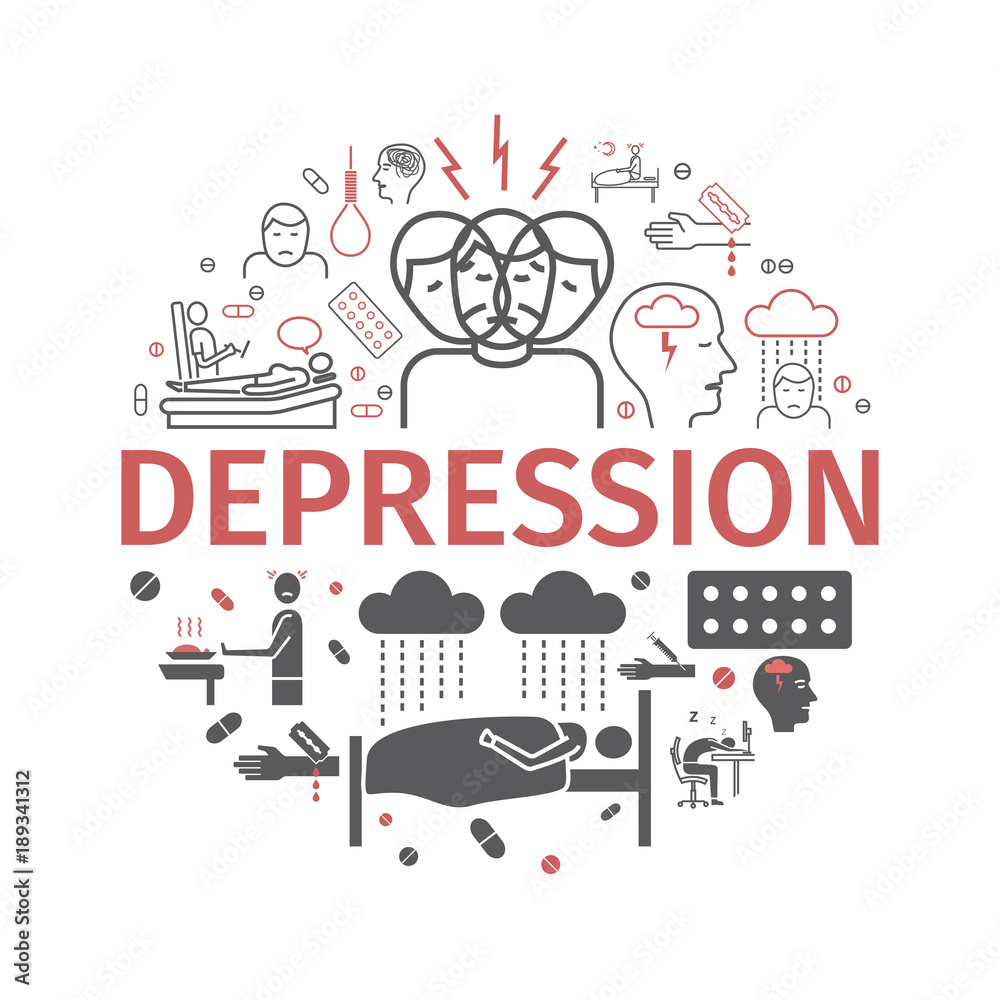 DEPRESSION

z z z

Adobe Stock | #189341312