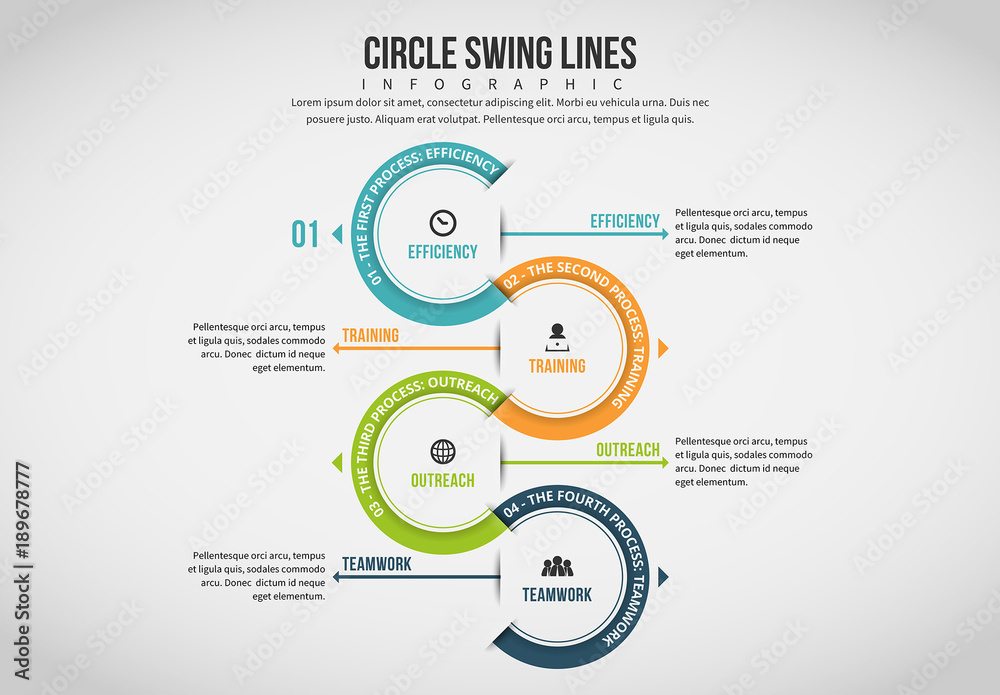 CIRCLE SWING LINES
INFOGRAPHIC
Lorem ipsum dolor sit amet, consectetur adipiscing elit. Morbi eu vehicula urna. Duis nec posuere justo. Aliquam erat volutpat. Pellentesque orci arcu, tempus et ligula quis.

01 - THE FIRST PROCESS: EFFICIENCY
01
EFFICIENCY
EFFICIENCY
Pellentesque orci arcu, tempus et ligula quis, sodales commodo arcu. Donec dictum id neque eget elementum.

02 - THE SECOND PROCESS: TRAINING
TRAINING
TRAINING
Pellentesque orci arcu, tempus et ligula quis, sodales commodo arcu. Donec dictum id neque eget elementum.

03 - THE THIRD PROCESS: OUTREACH
OUTREACH
OUTREACH
Pellentesque orci arcu, tempus et ligula quis, sodales commodo arcu. Donec dictum id neque eget elementum.

04 - THE FOURTH PROCESS: TEAMWORK
TEAMWORK
TEAMWORK
Pellentesque orci arcu, tempus et ligula quis, sodales commodo arcu. Donec dictum id neque eget elementum.

Adobe Stock | #189678777