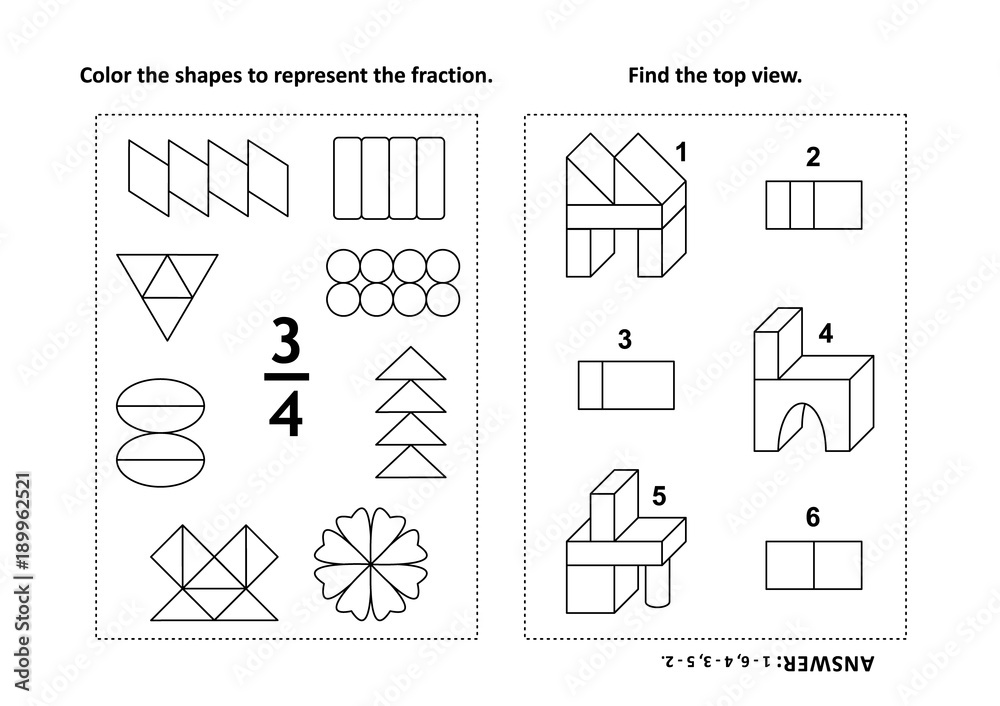 Color the shapes to represent the fraction.

$\frac{3}{4}$

Find the top view.

1

2

3

4

5

6

ANSWER: 1 - 6, 4 - 3, 5 - 2.

Adobe Stock | #189962521