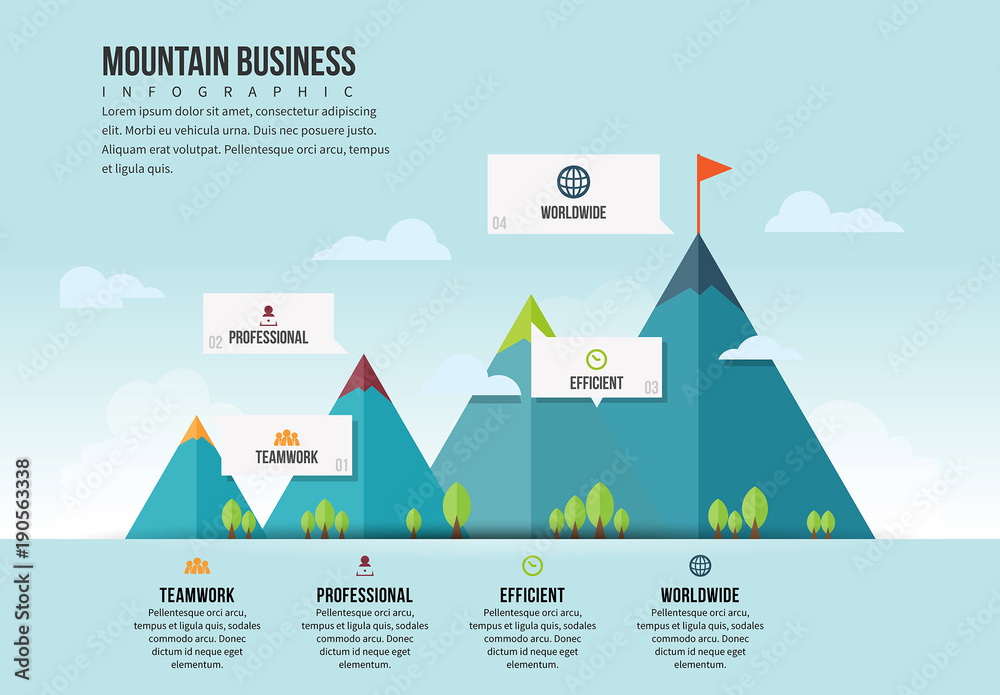 MOUNTAIN BUSINESS
INFOGRAPHIC

Lorem ipsum dolor sit amet, consectetur adipiscing elit. Morbi eu vehicula urna. Duis nec posuere justo. Aliquam erat volutpat. Pellentesque orci arcu, tempus et ligula quis.

04 WORLDWIDE

02 PROFESSIONAL

EFFICIENT 03

TEAMWORK 01

TEAMWORK
Pellentesque orci arcu, tempus et ligula quis, sodales commodo arcu. Donec dictum id neque eget elementum.

PROFESSIONAL
Pellentesque orci arcu, tempus et ligula quis, sodales commodo arcu. Donec dictum id neque eget elementum.

EFFICIENT
Pellentesque orci arcu, tempus et ligula quis, sodales commodo arcu. Donec dictum id neque eget elementum.

WORLDWIDE
Pellentesque orci arcu, tempus et ligula quis, sodales commodo arcu. Donec dictum id neque eget elementum.

Adobe Stock | #190563338