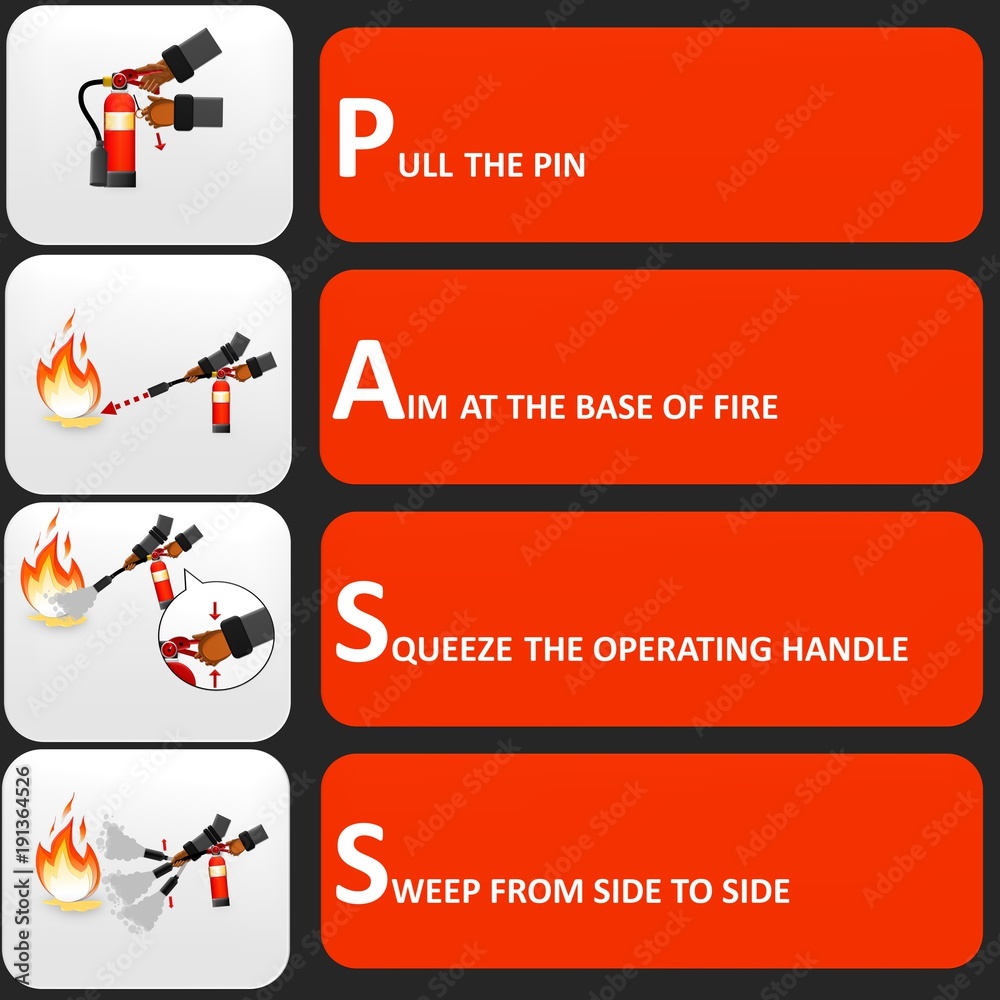 PULL THE PIN

AIM AT THE BASE OF FIRE

SQUEEZE THE OPERATING HANDLE

SWEEP FROM SIDE TO SIDE

Adobe Stock | #191364526