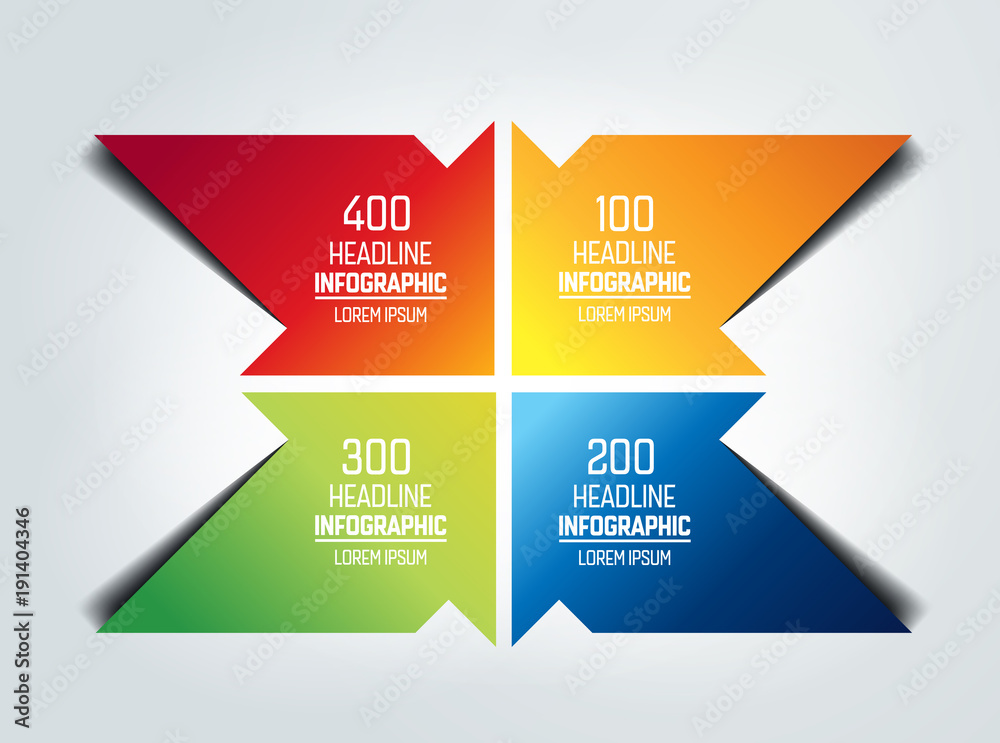 400
HEADLINE
INFOGRAPHIC
LOREM IPSUM

100
HEADLINE
INFOGRAPHIC
LOREM IPSUM

300
HEADLINE
INFOGRAPHIC
LOREM IPSUM

200
HEADLINE
INFOGRAPHIC
LOREM IPSUM

Adobe Stock | #191404346