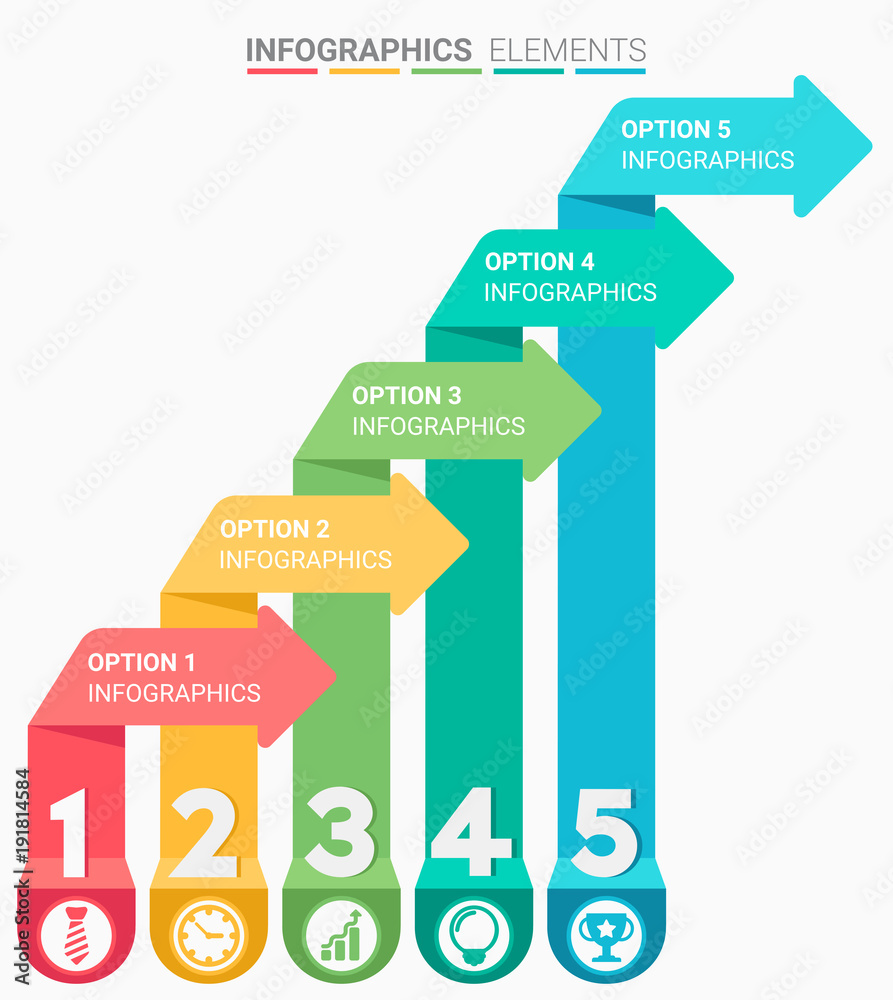 INFOGRAPHICS ELEMENTS

OPTION 5
INFOGRAPHICS

OPTION 4
INFOGRAPHICS

OPTION 3
INFOGRAPHICS

OPTION 2
INFOGRAPHICS

OPTION 1
INFOGRAPHICS

1 2 3 4 5

Adobe Stock | #191814584