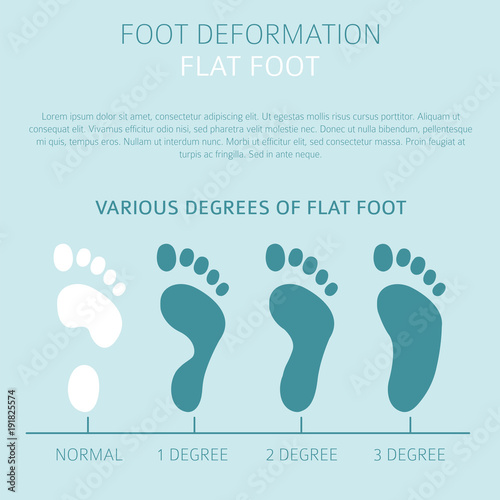 FOOT DEFORMATION
FLAT FOOT

Lorem ipsum dolor sit amet, consectetur adipiscing elit. Ut egestas mollis risus cursus porttitor. Aliquam ut consequat elit. Vivamus efficitur odio nisi, sed pharetra velit molestie nec. Donec ut nulla bibendum, pellentesque mi quis, tempus eros. Nullam ut interdum nunc. Morbi ut efficitur elit, sed consectetur massa. Proin feugiat at turpis ac fringilla. Sed in ante neque.

VARIOUS DEGREES OF FLAT FOOT

NORMAL
1 DEGREE
2 DEGREE
3 DEGREE

Adobe Stock | #191825574