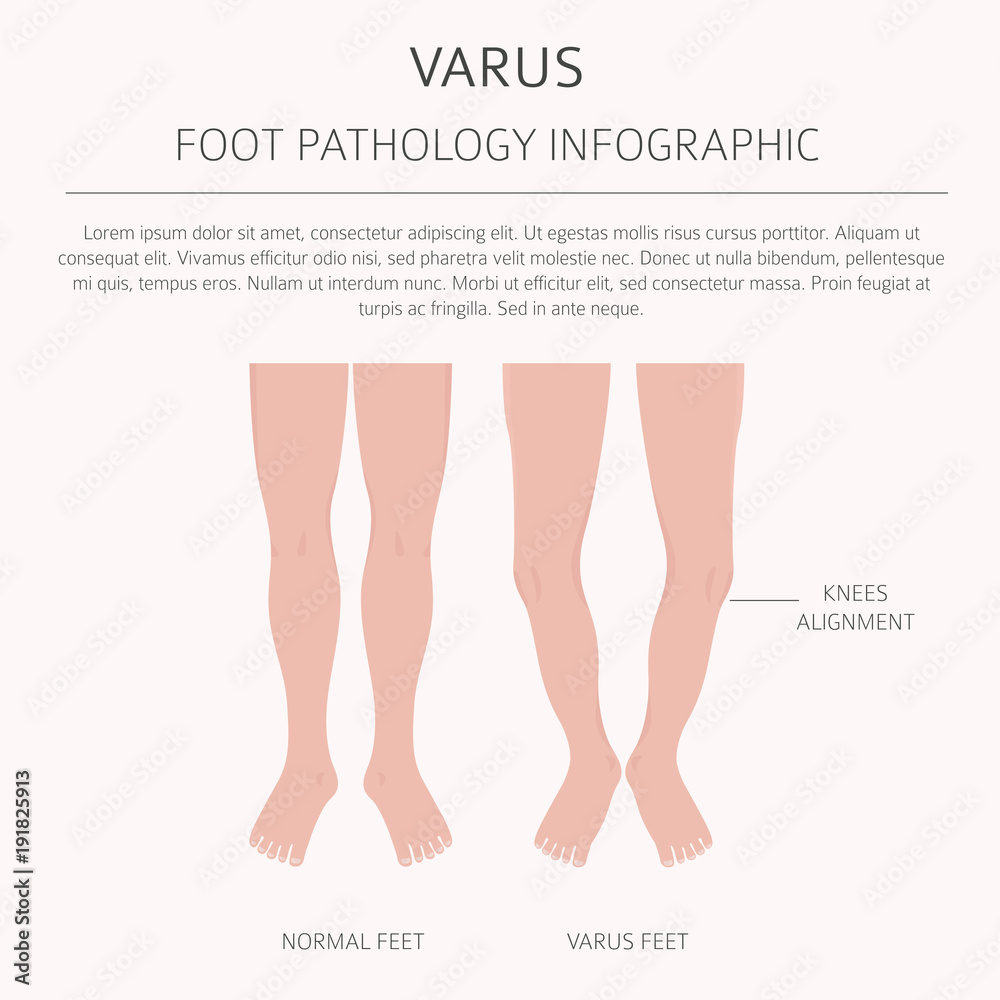 VARUS

FOOT PATHOLOGY INFOGRAPHIC

Lorem ipsum dolor sit amet, consectetur adipiscing elit. Ut egestas mollis risus cursus porttitor. Aliquam ut consequat elit. Vivamus efficitur odio nisi, sed pharetra velit molestie nec. Donec ut nulla bibendum, pellentesque mi quis, tempus eros. Nullam ut interdum nunc. Morbi ut efficitur elit, sed consectetur massa. Proin feugiat at turpis ac fringilla. Sed in ante neque.

KNEES ALIGNMENT

NORMAL FEET

VARUS FEET

Adobe Stock | #191825913