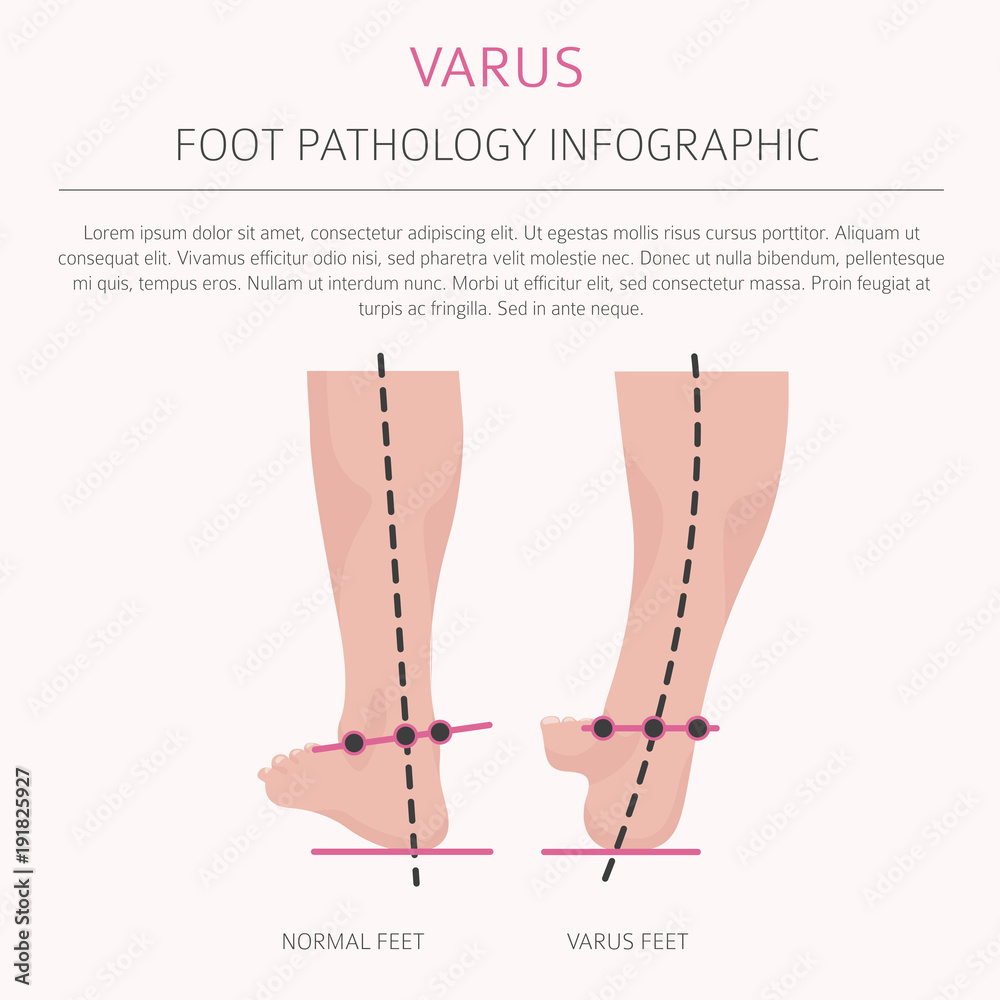 VARUS

FOOT PATHOLOGY INFOGRAPHIC

Lorem ipsum dolor sit amet, consectetur adipiscing elit. Ut egestas mollis risus cursus porttitor. Aliquam ut consequat elit. Vivamus efficitur odio nisi, sed pharetra velit molestie nec. Donec ut nulla bibendum, pellentesque mi quis, tempus eros. Nullam ut interdum nunc. Morbi ut efficitur elit, sed consectetur massa. Proin feugiat at turpis ac fringilla. Sed in ante neque.

NORMAL FEET

VARUS FEET

Adobe Stock | #191825927