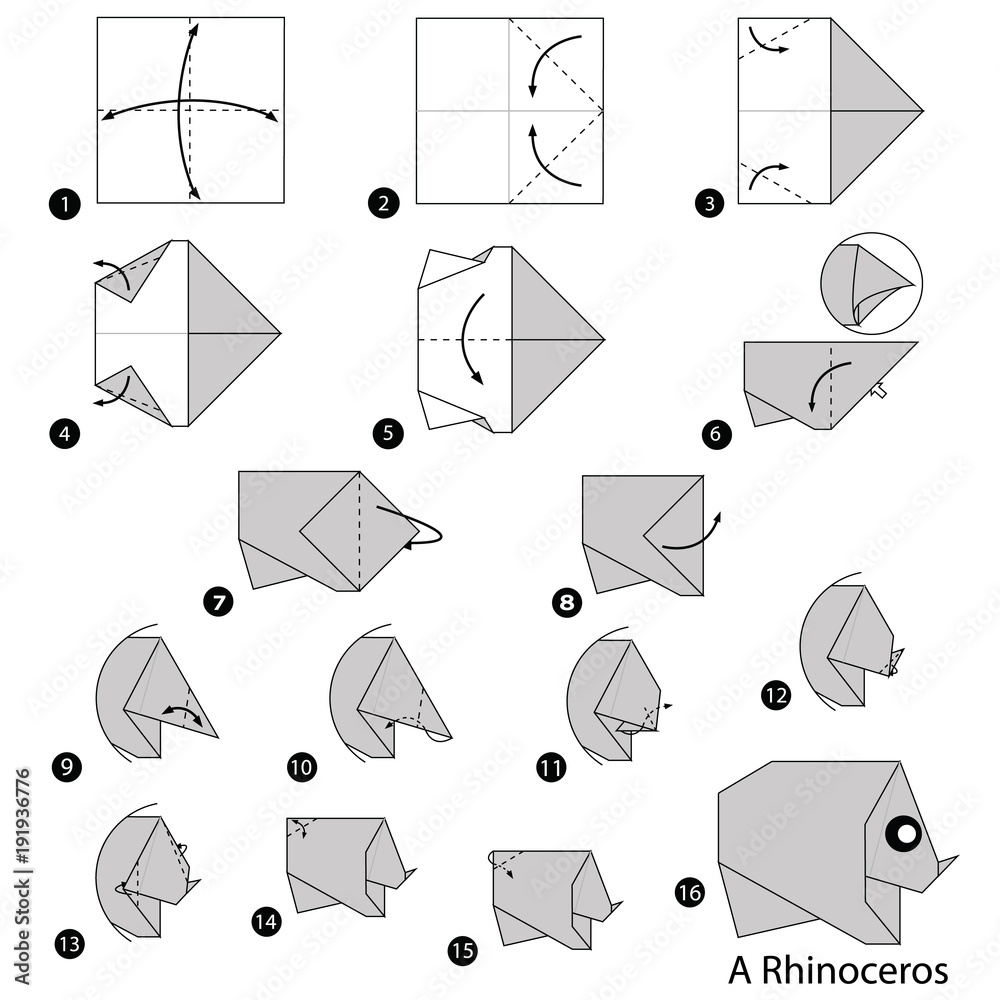 1

2

3

4

5

6

7

8

9

10

11

12

13

14

15

16

A Rhinoceros

Adobe Stock | #191936776