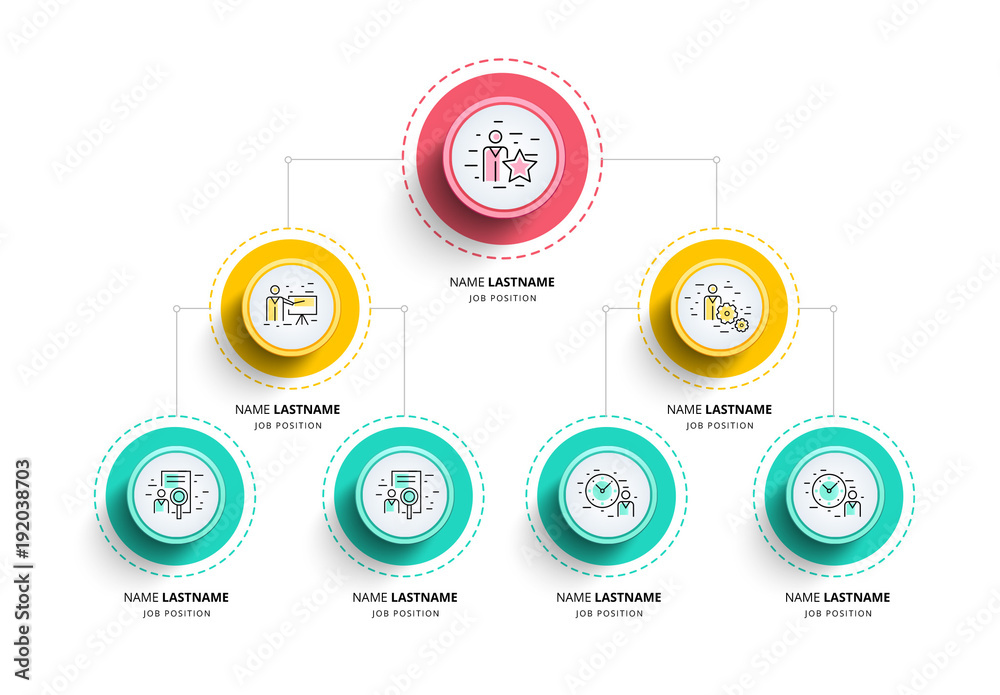 NAME LASTNAME
JOB POSITION

NAME LASTNAME
JOB POSITION

NAME LASTNAME
JOB POSITION

NAME LASTNAME
JOB POSITION

NAME LASTNAME
JOB POSITION

NAME LASTNAME
JOB POSITION

NAME LASTNAME
JOB POSITION

Adobe Stock | #192038703