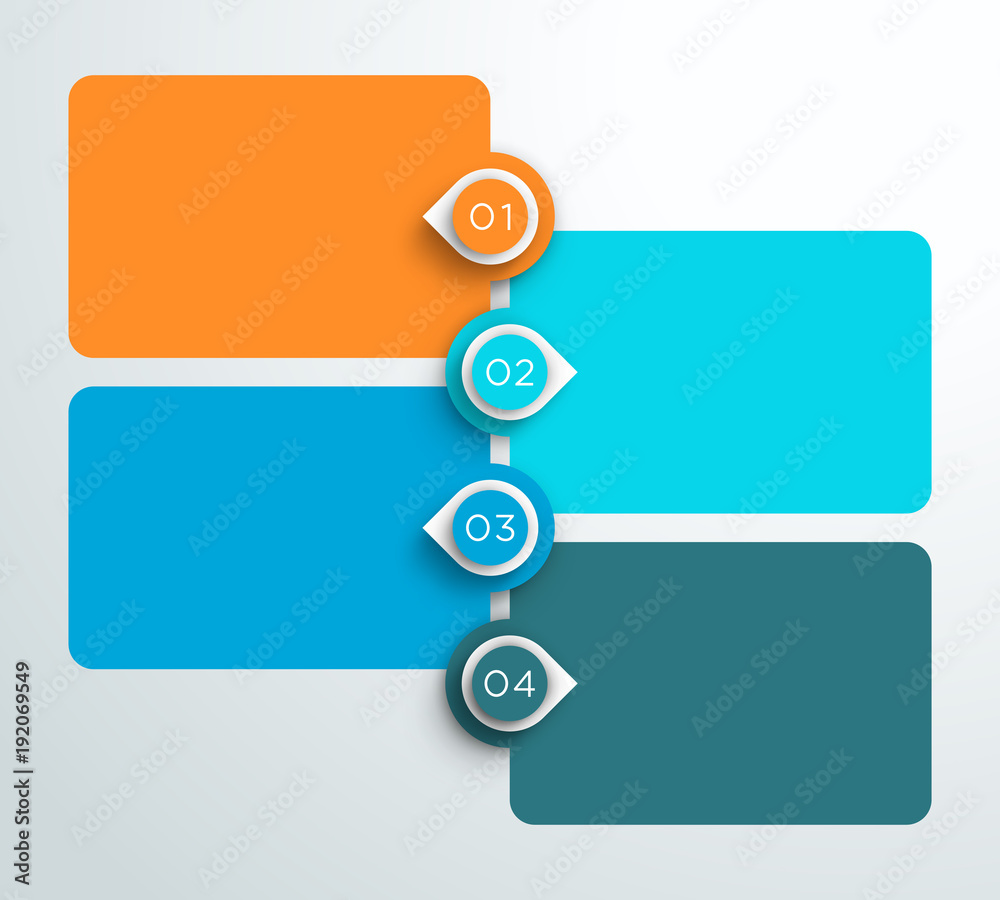 01

02

03

04

Adobe Stock | #192069549