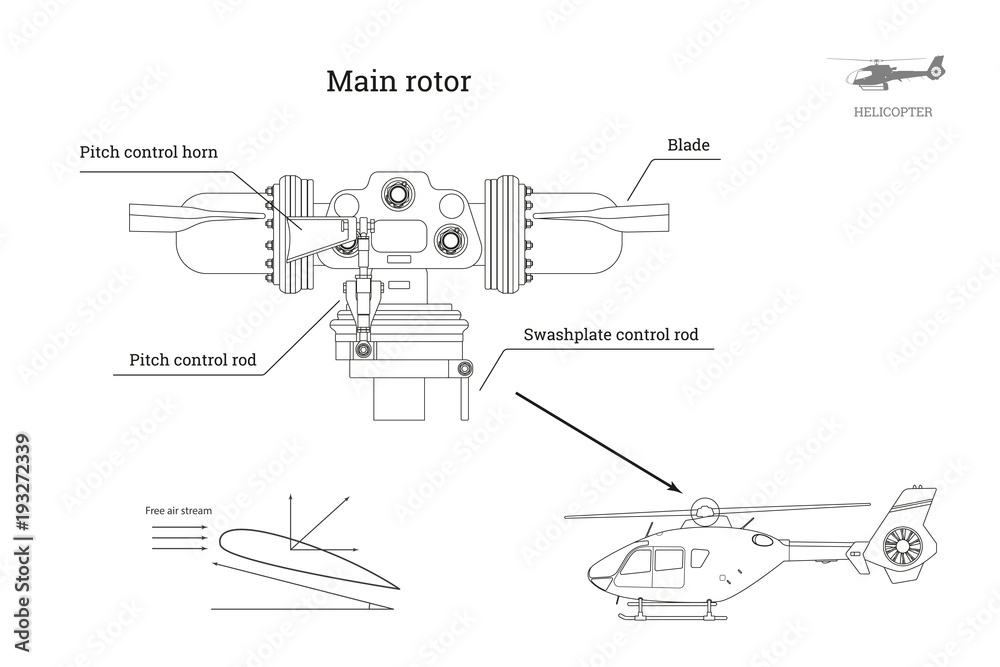 Main rotor

HELICOPTER

Pitch control horn

Blade

Pitch control rod

Swashplate control rod

Free air stream

Adobe Stock | #193272339